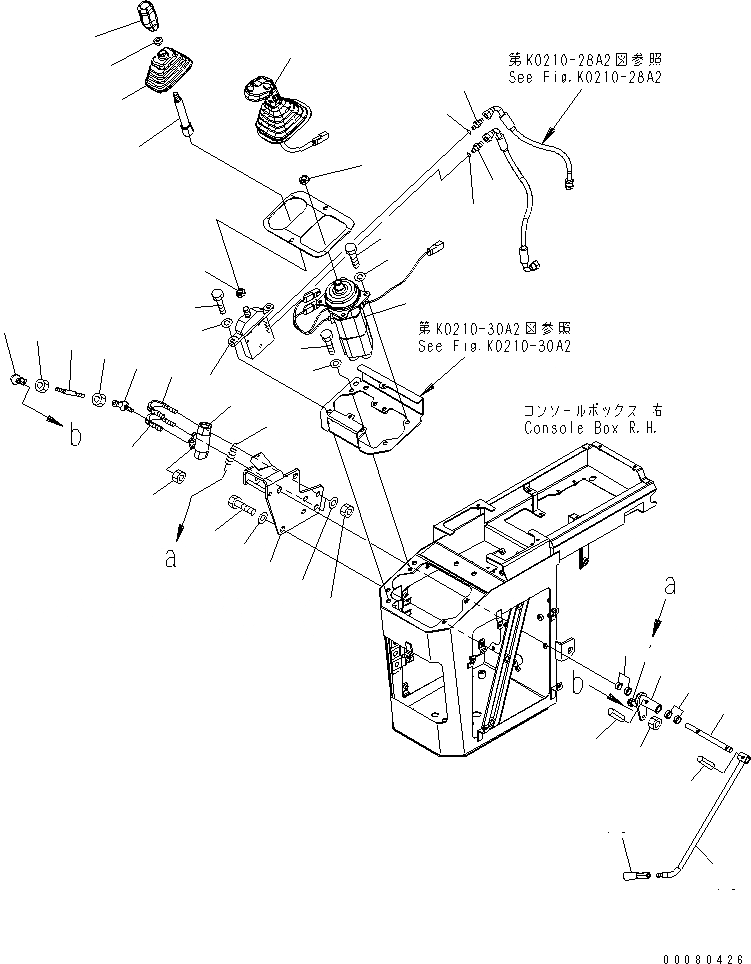 第K0210-28A2図参照
See Fig.K0210-28A2

第K0210-30A2図参照
See Fig.K0210-30A2

コンソールボックス 右
Console Box R.H.

b

a

a

b

00080426