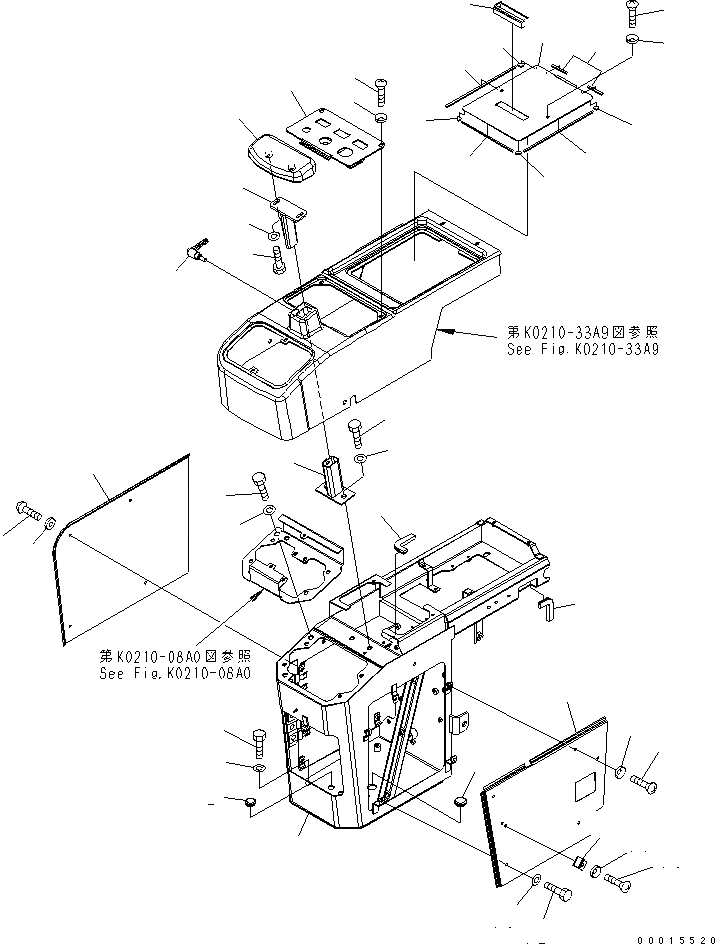 第K0210-33A9図参照
See Fig.K0210-33A9

第K0210-08A0図参照
See Fig.K0210-08A0

00015520