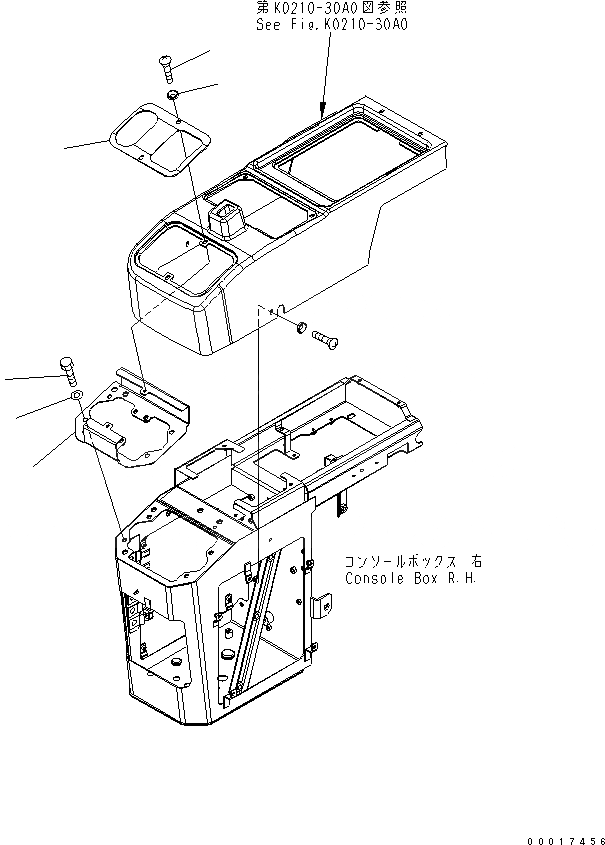 第K0210-30A0図参照
See Fig.K0210-30A0

コンソールボックス 右
Console Box R.H.

00017456