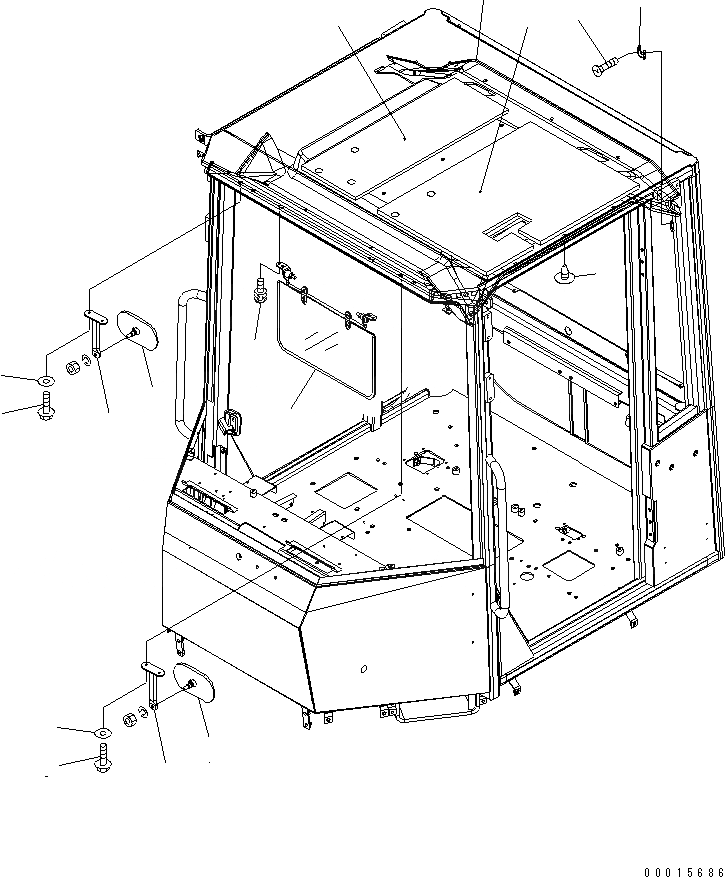 00015686