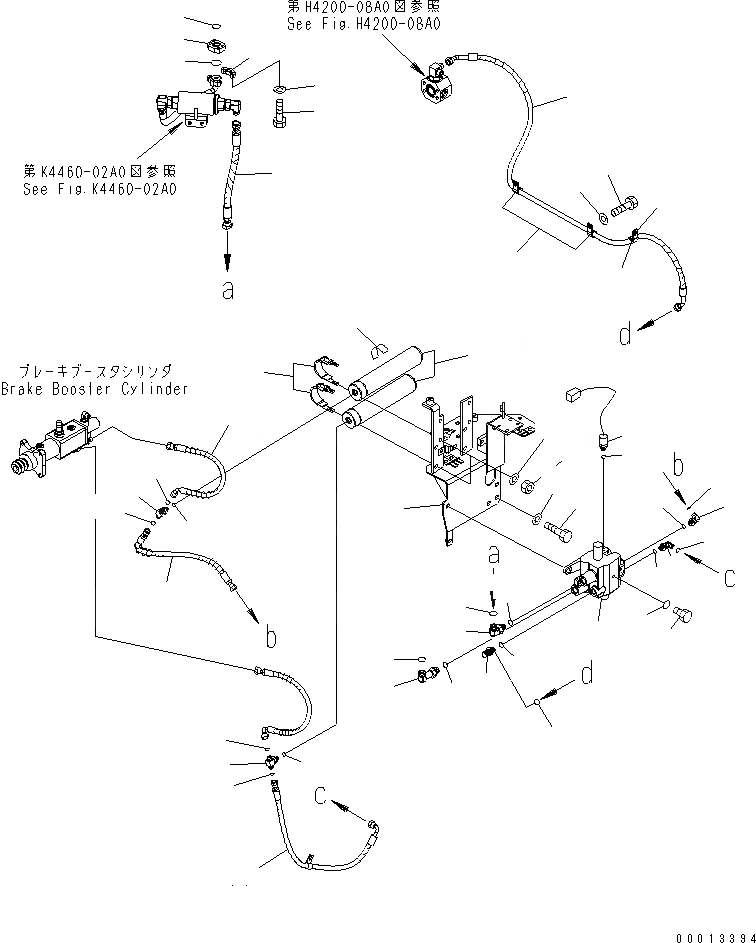 第H4200-08A0図参照
See Fig.H4200-08A0

第K4460-02A0図参照
See Fig.K4460-02A0

a

d

ブレーキブースタシリンダ
Brake Booster Cylinder

b

a

c

b

d

c

00013394