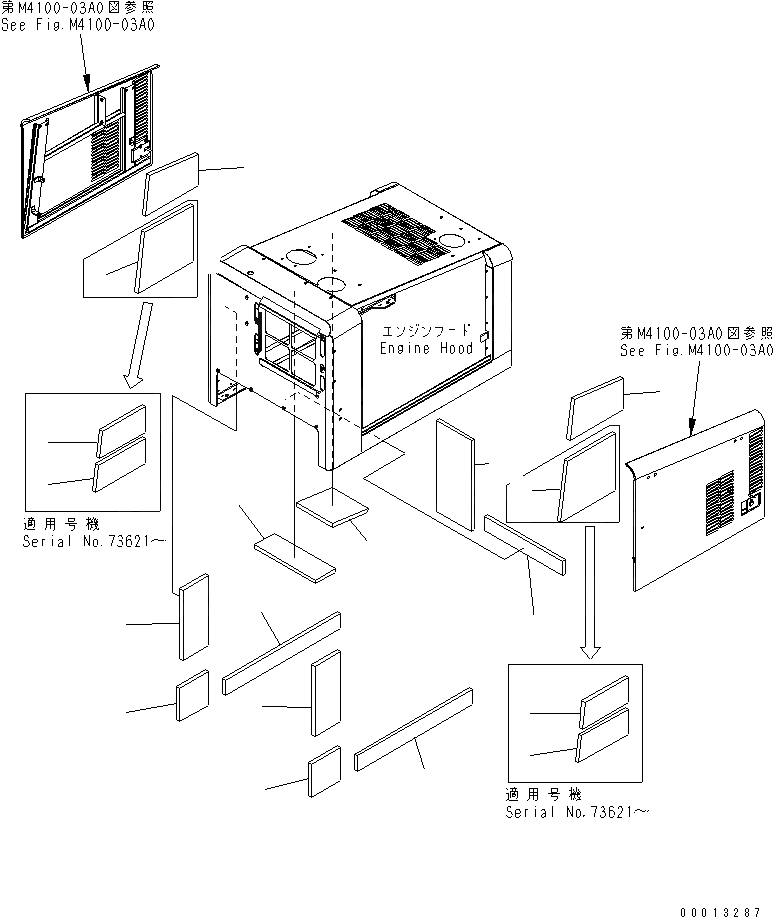 第M4100-03A0図参照
See Fig.M4100-03A0

エンジンフード
Engine Hood

第M4100-03A0図参照
See Fig.M4100-03A0

適用号機
Serial No.73621～

適用号機
Serial No.73621～

00013287