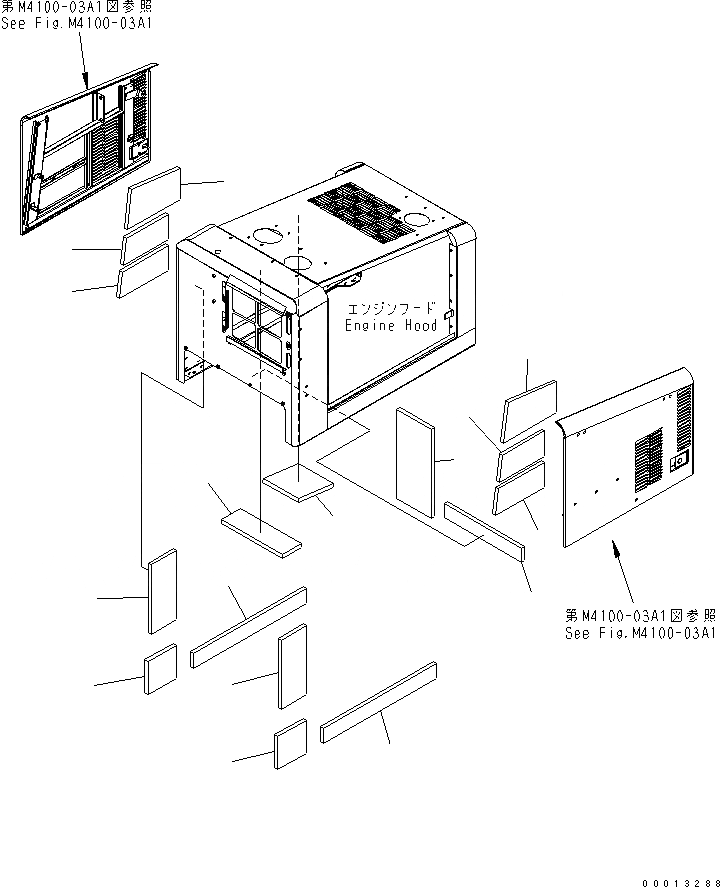 第M4100-03A1図参照
See Fig.M4100-03A1

エンジンフード
Engine Hood

第M4100-03A1図参照
See Fig.M4100-03A1

00013288