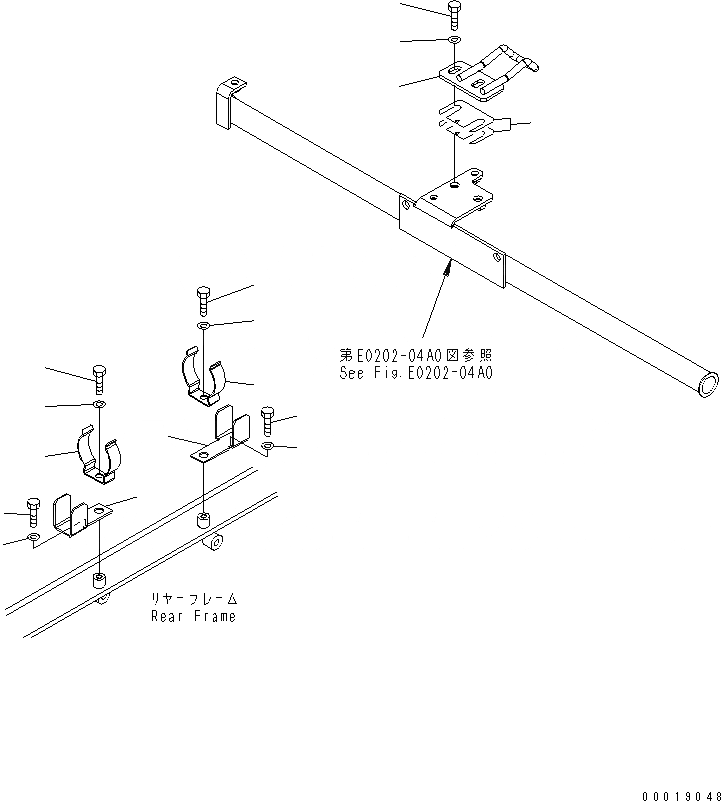 第E0202-04A0図参照
See Fig.E0202-04A0

リヤーフレーム
Rear Frame

00019048