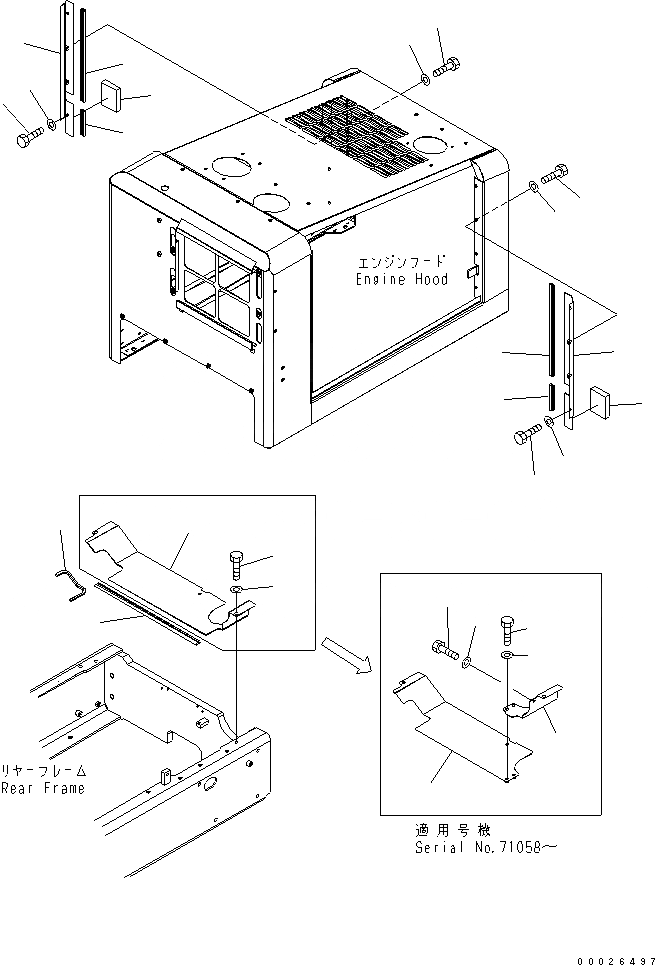 エンジンフード
Engine Hood

リヤーフレーム
Rear Frame

適用号機
Serial No.71058～

00026497