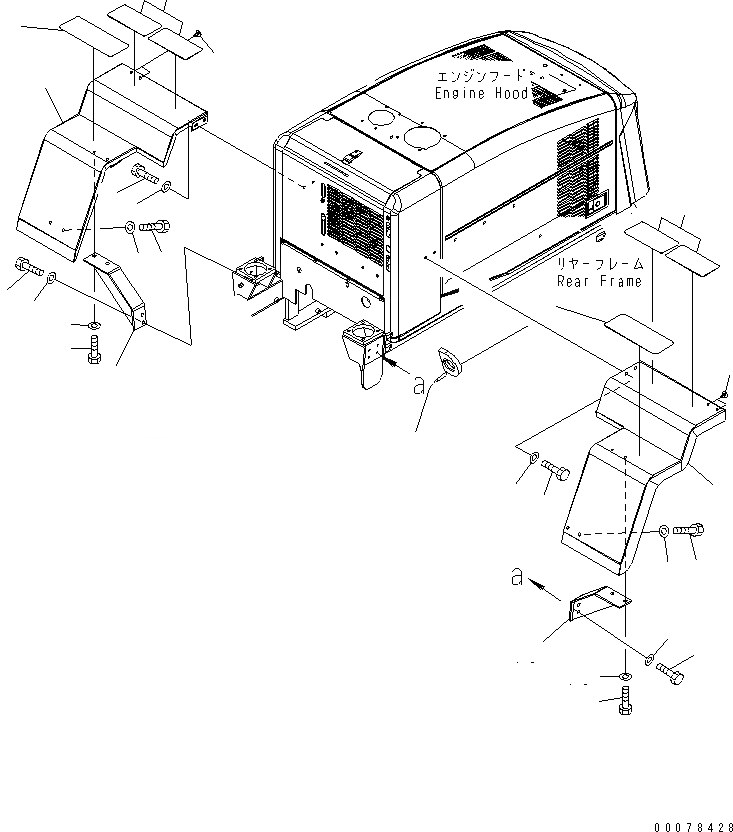 エンジンフード
Engine Hood

リヤーフレーム
Rear Frame

a

a

00078428