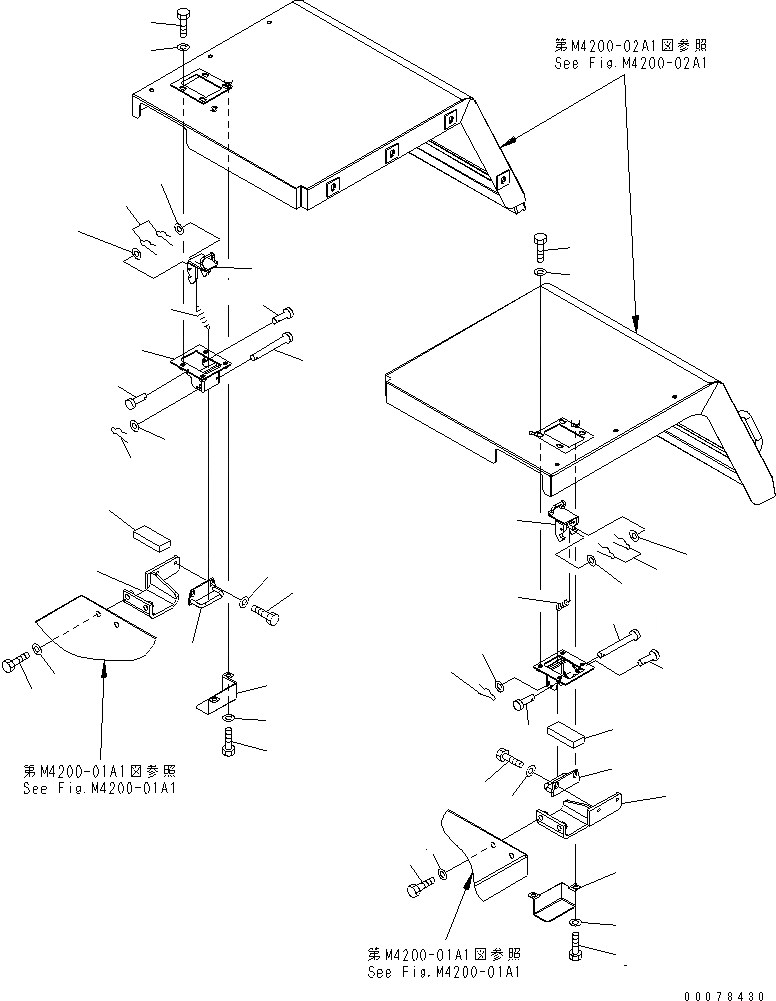 第M4200-02A1図参照
See Fig.M4200-02A1

第M4200-01A1図参照
See Fig.M4200-01A1

第M4200-01A1図参照
See Fig.M4200-01A1

00078430