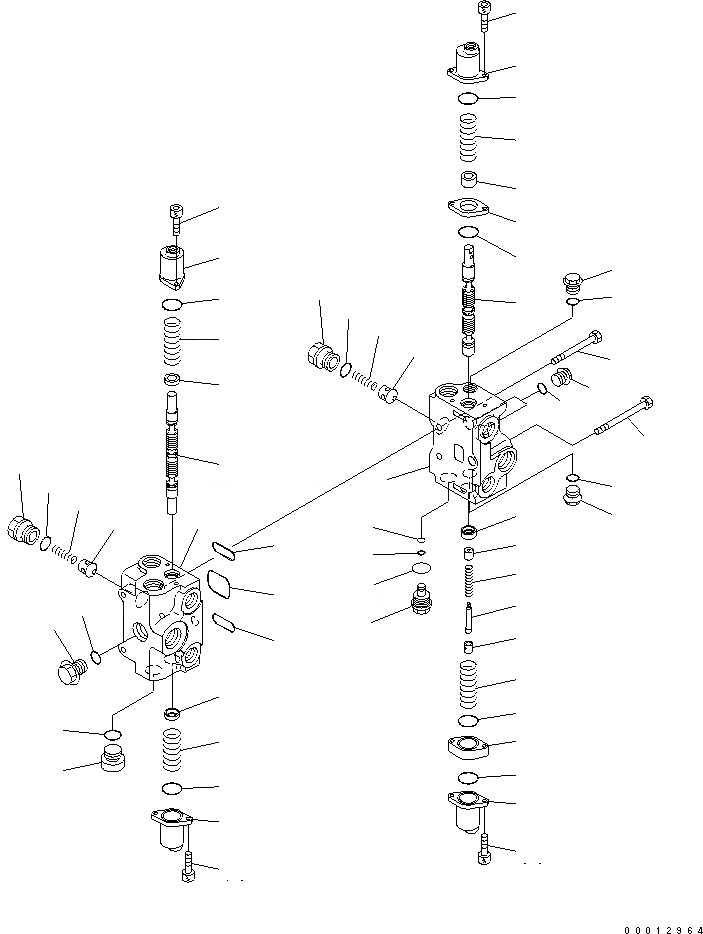 00012964