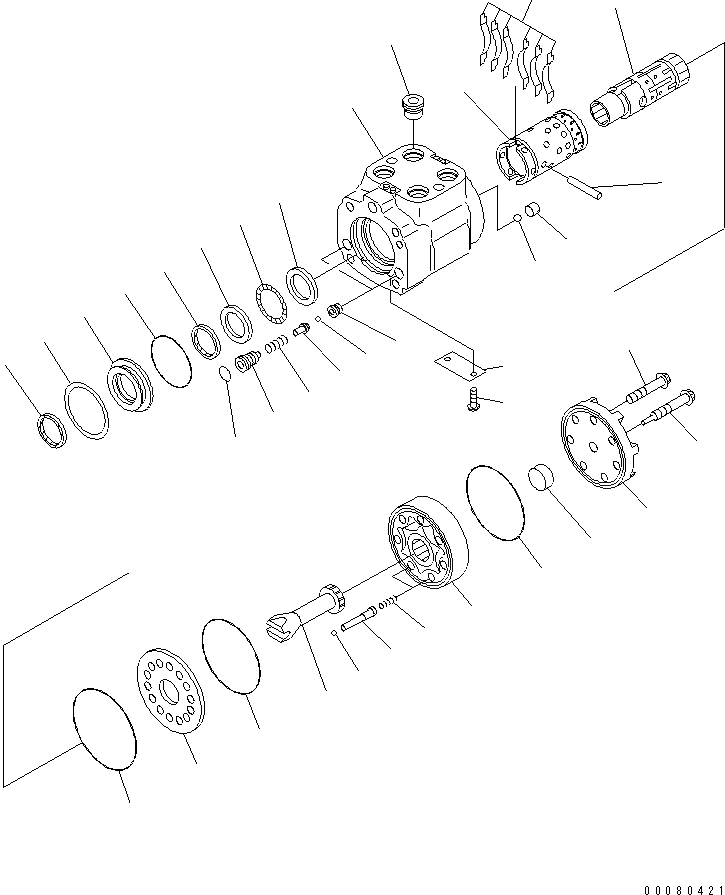 00080421