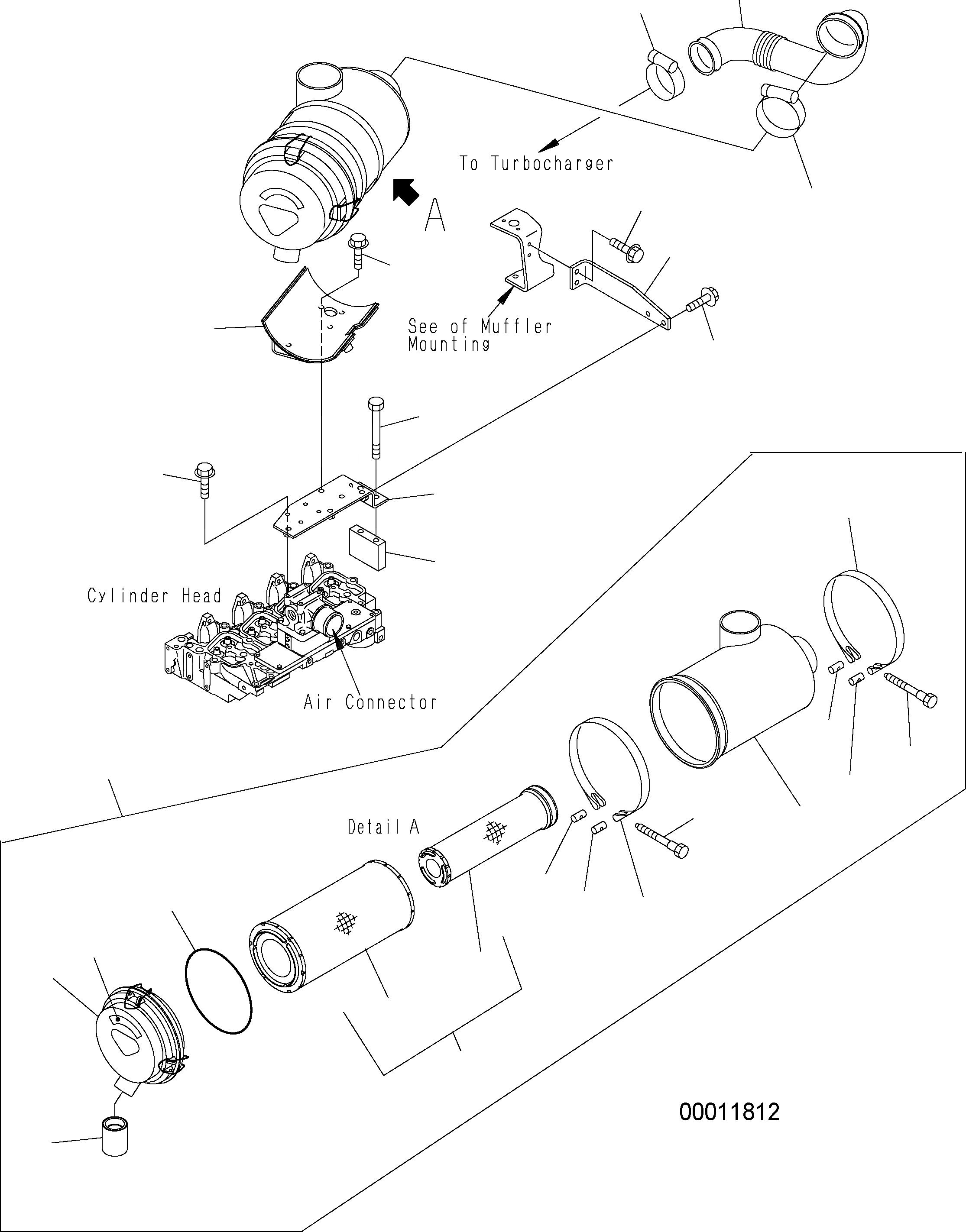 To Turbocharger

A

See of Muffler Mounting

Cylinder Head

Air Connector

Detail A

00011812