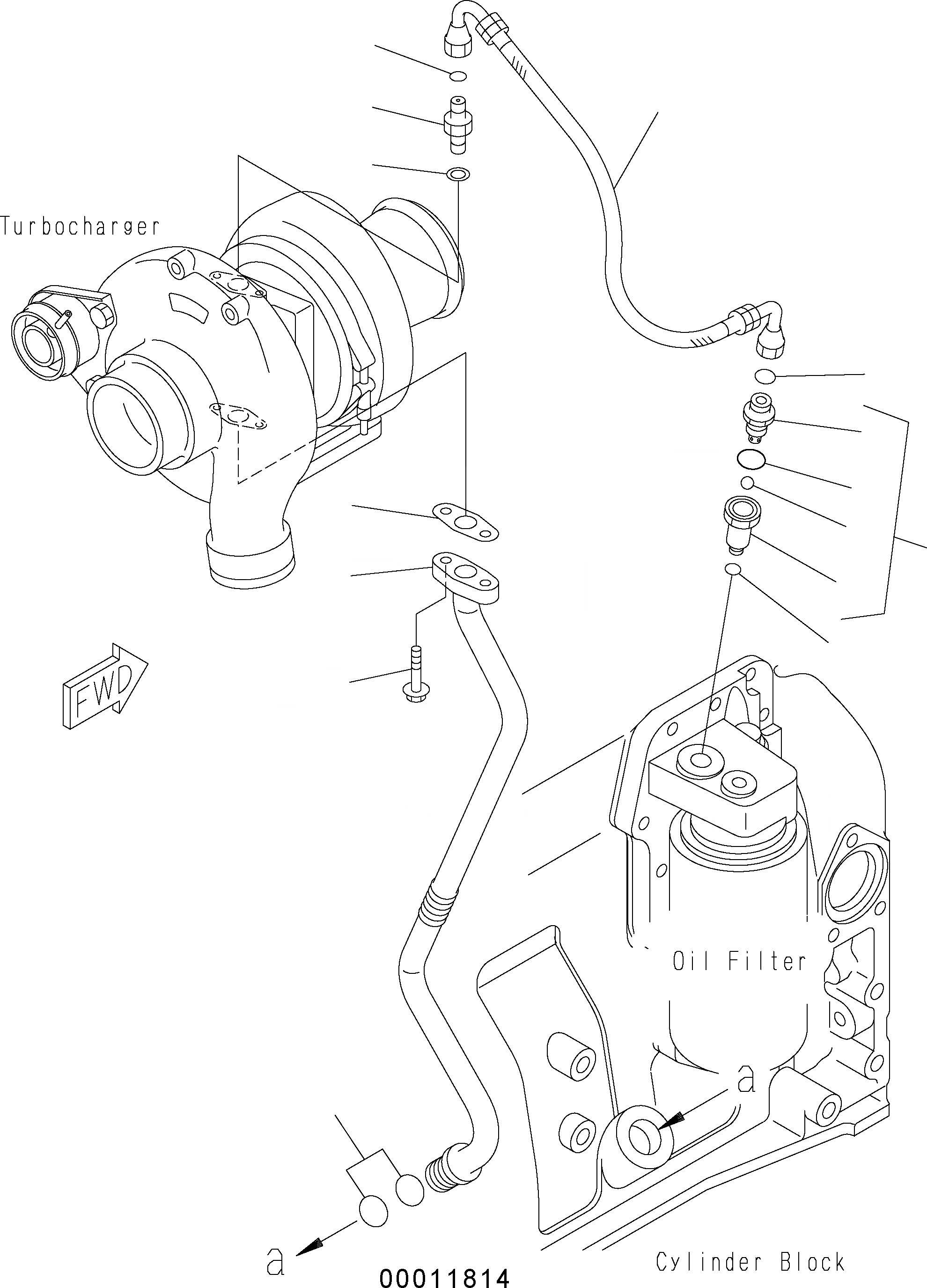 Turbocharger

FWD

Oil Filter

a

a

00011814

Cylinder Block