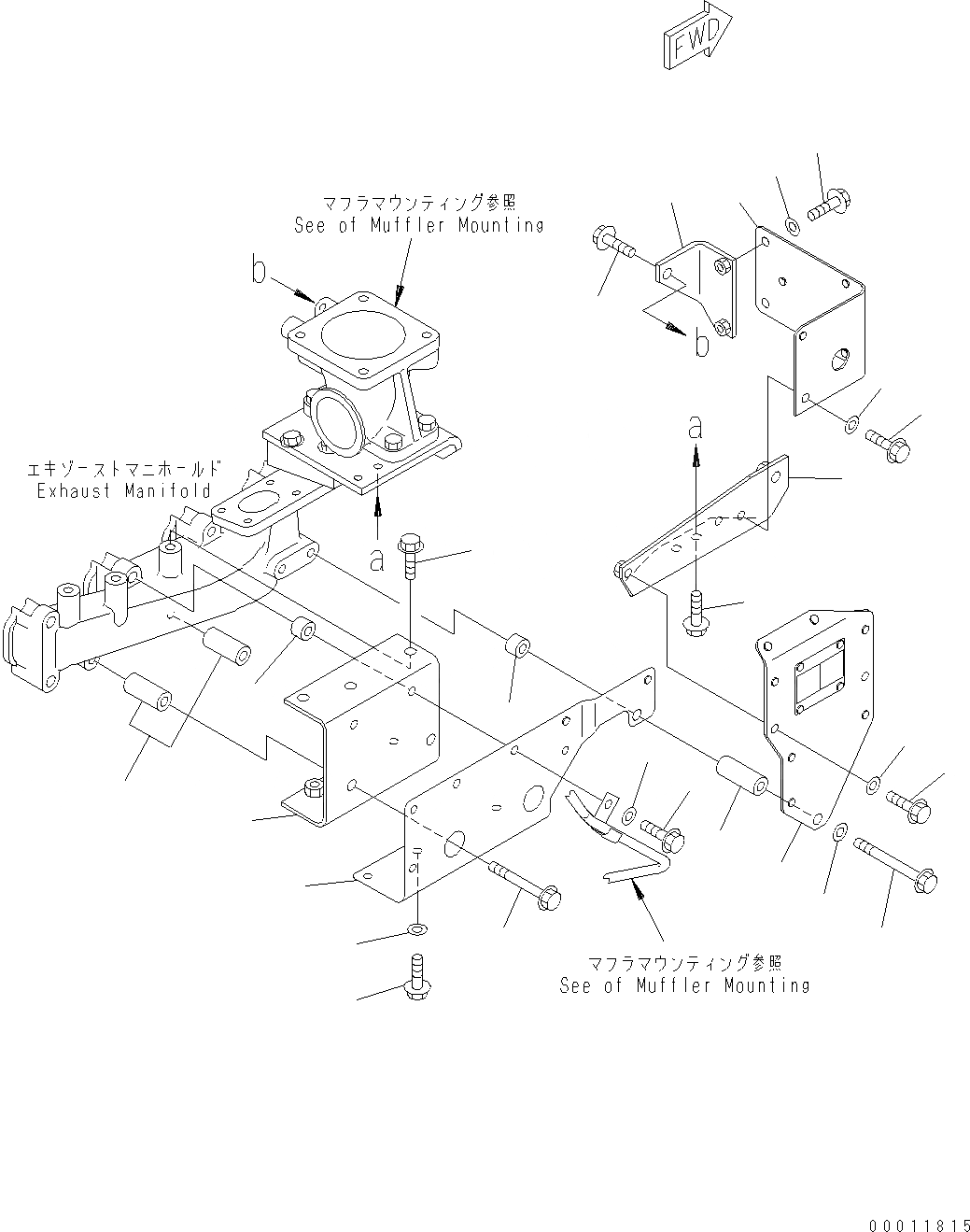 FWD

マフラマウンティング参照
See of Muffler Mounting

b

b

a

エキゾーストマニホールド
Exhaust Manifold

a

マフラマウンティング参照
See of Muffler Mounting

00011815