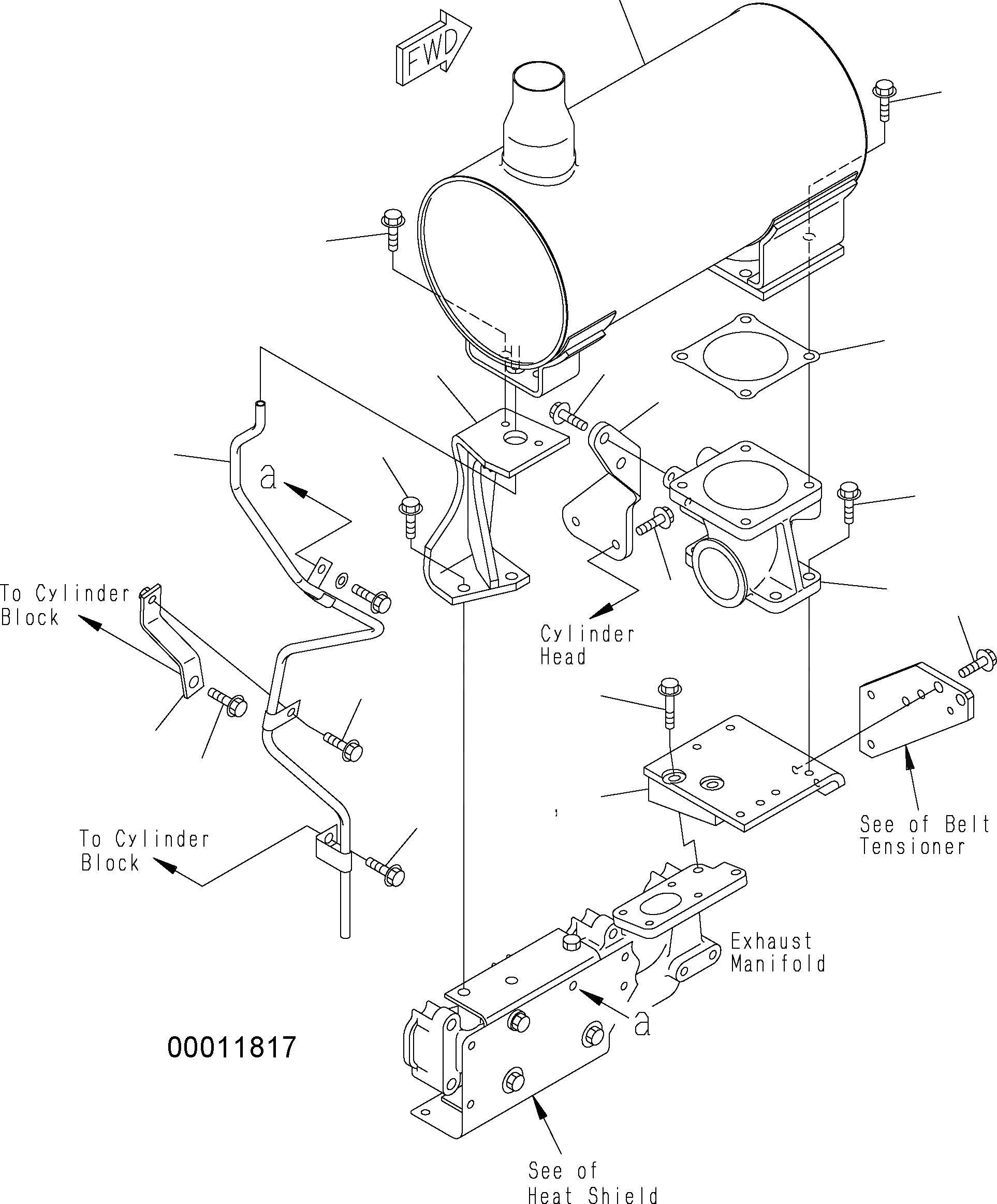 FWD

a

To Cylinder Block

Cylinder Head

To Cylinder Block

See of Belt Tensioner

Exhaust Manifold

a

00011817

See of Heat Shield