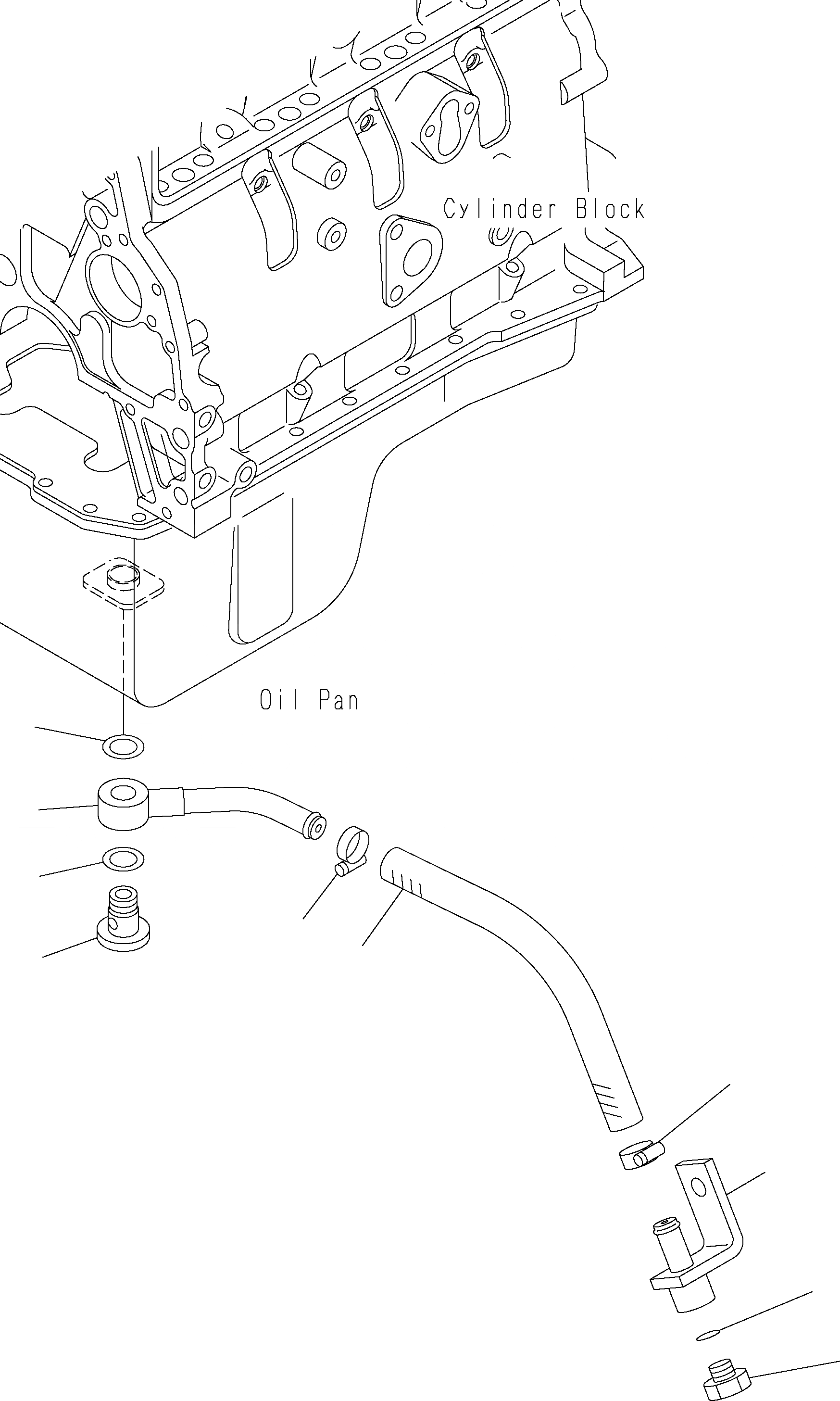 Cylinder Block

Oil Pan