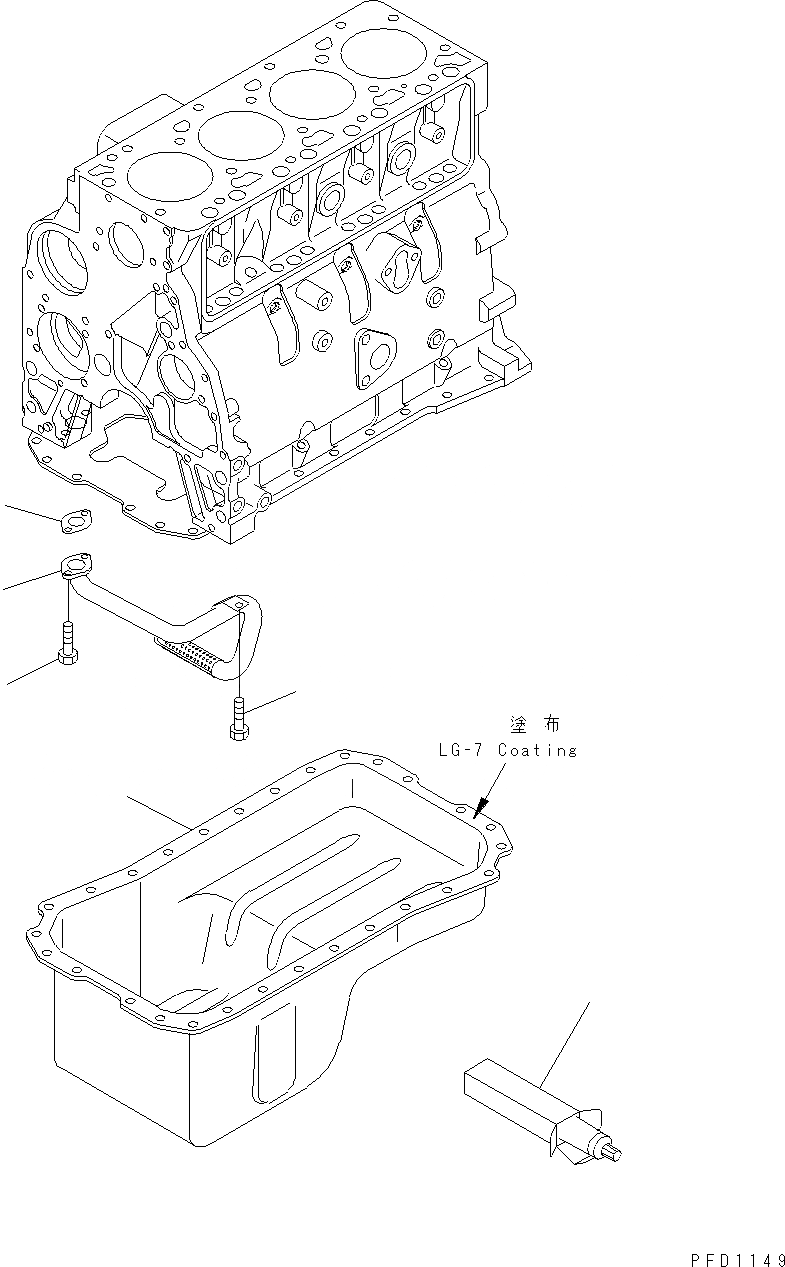 塗布
LG-7 Coating

PFD1149