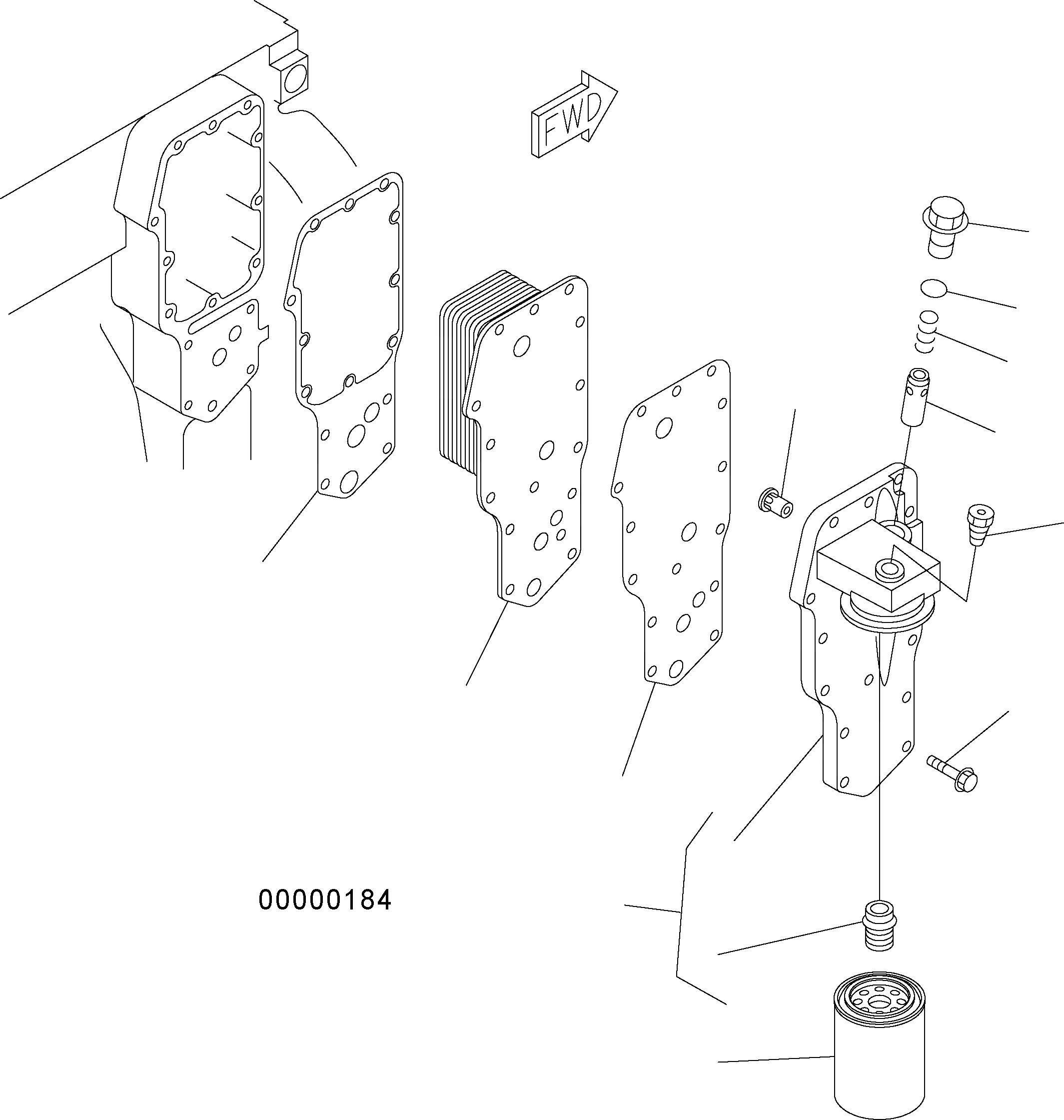 FWD

00000184