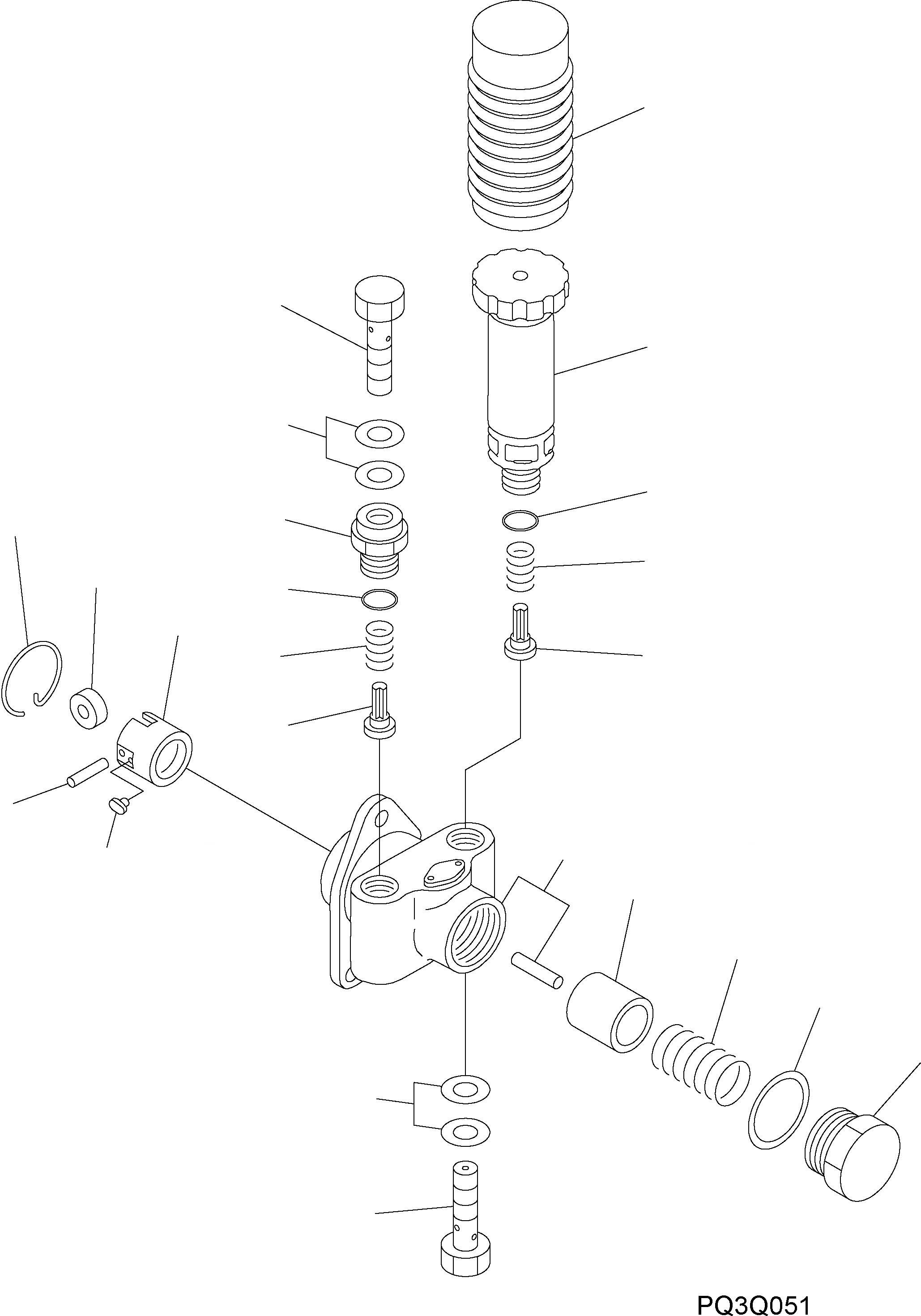 PQ3Q051