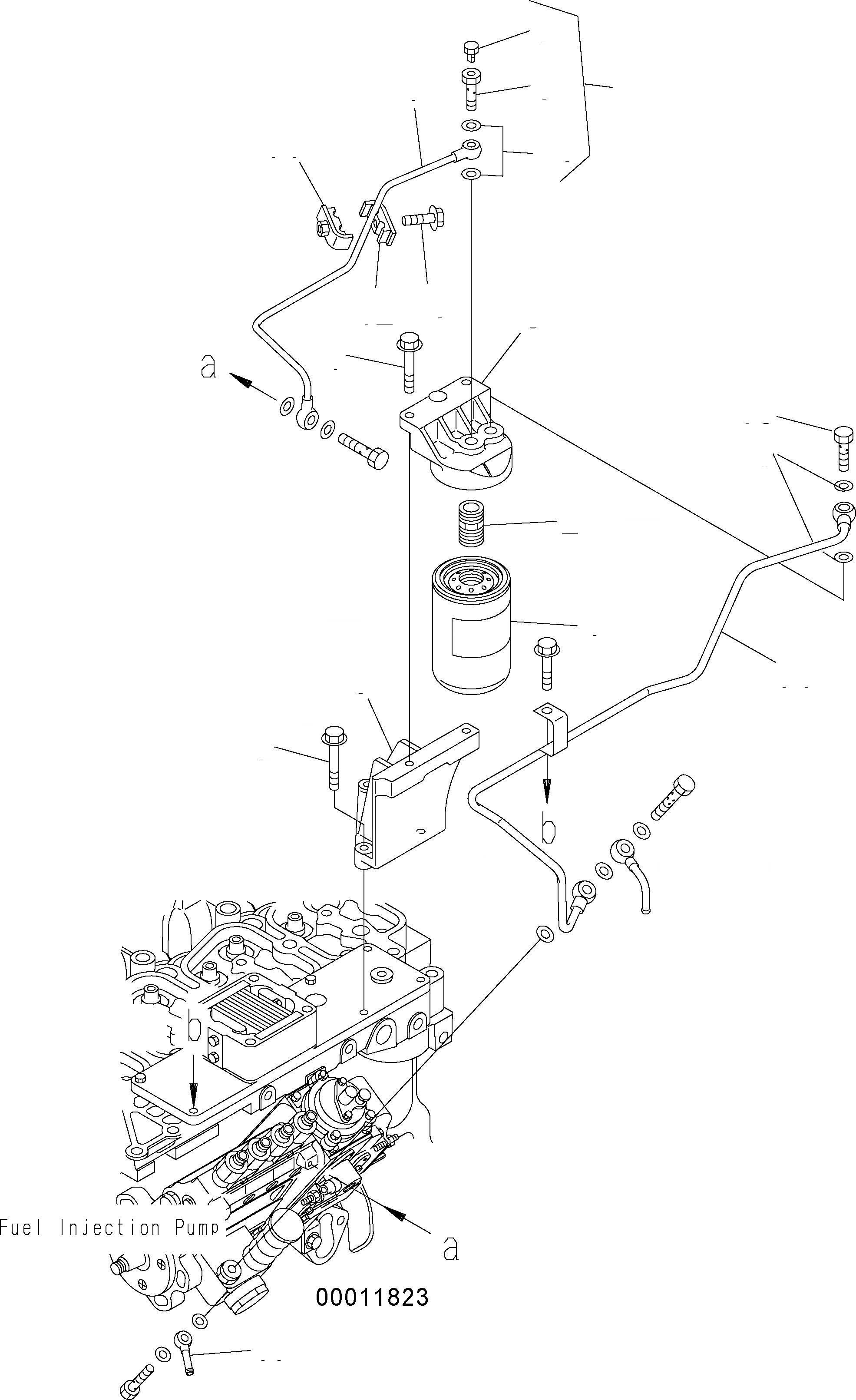 a

b

b

Fuel Injection Pump

a

00011823