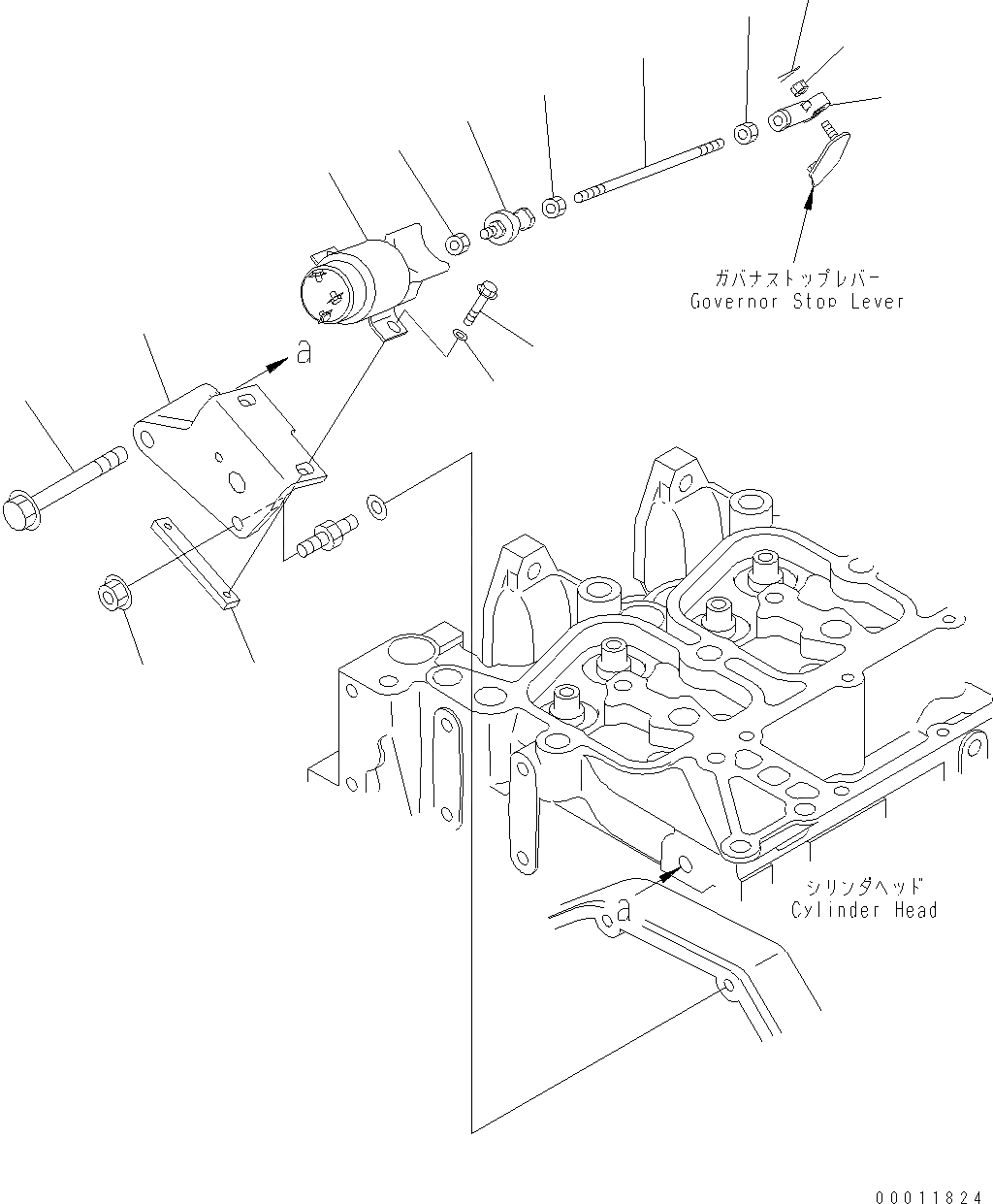 ガバナストップレバー
Governor Stop Lever

a

シリンダヘッド
Cylinder Head

a

00011824