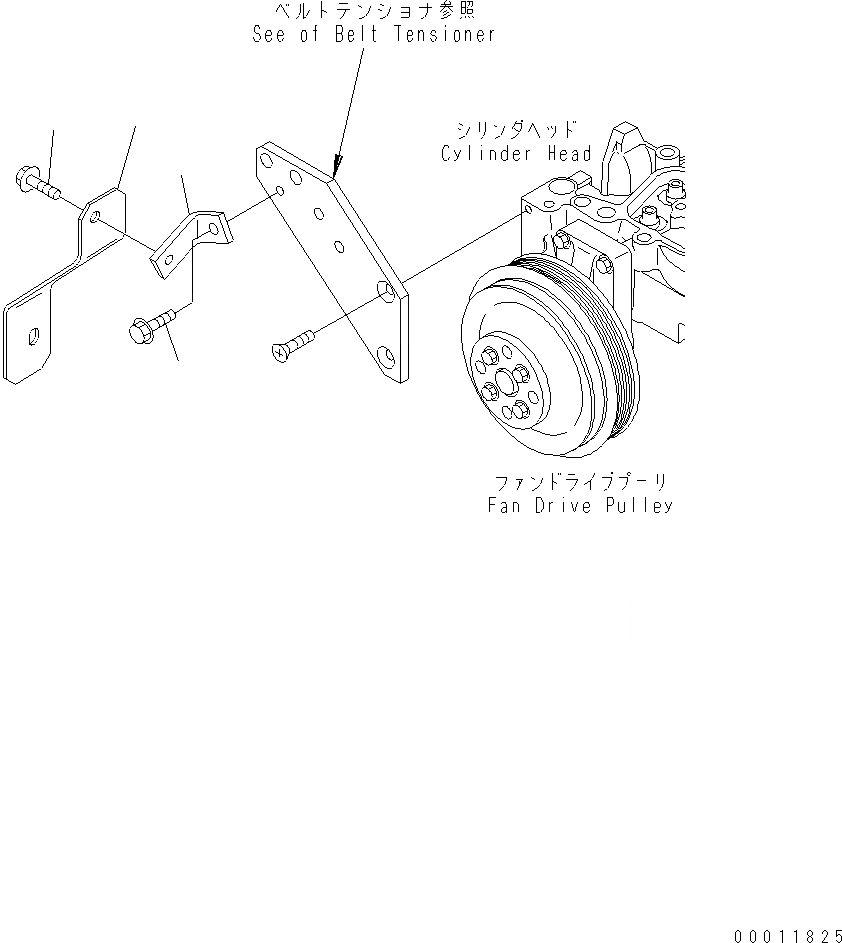 ベルトテンショナ参照
See of Belt Tensioner

シリンダヘッド
Cylinder Head

ファンドライブプーリ
Fan Drive Pulley

00011825