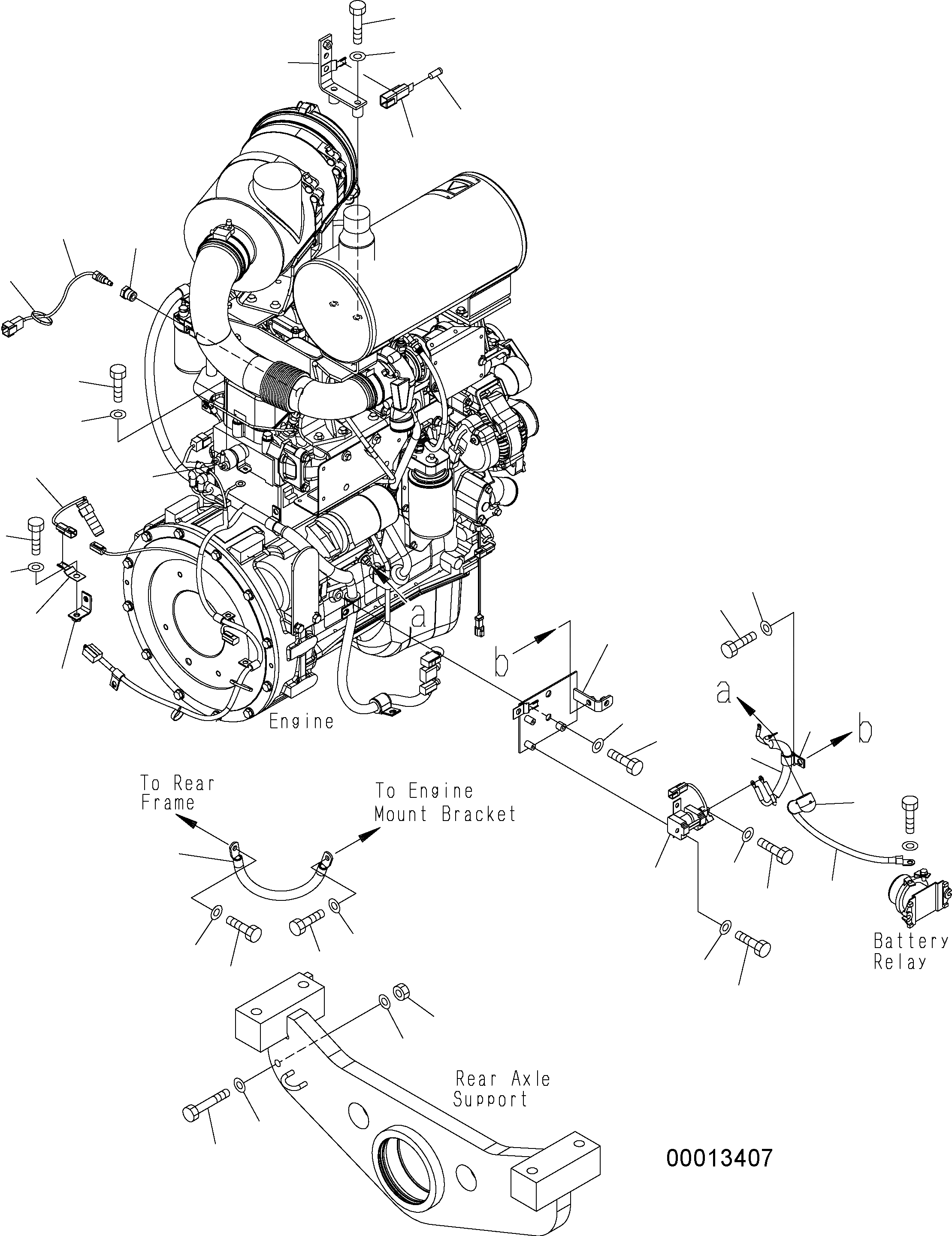 a

b

a

b

Engine

To Rear Frame

To Engine Mount Bracket

Battery Relay

Rear Axle Support

00013407