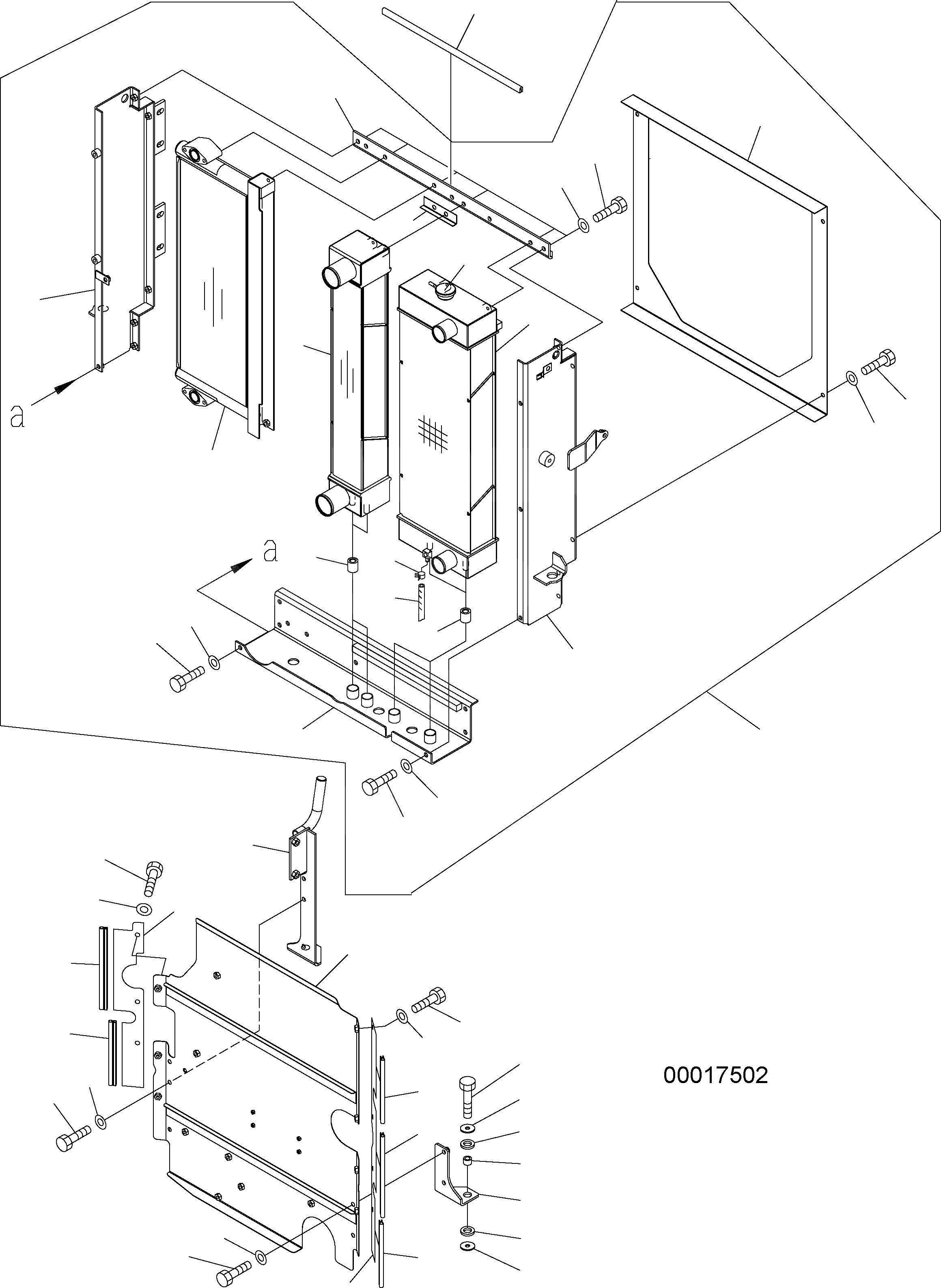 a

a

00017502