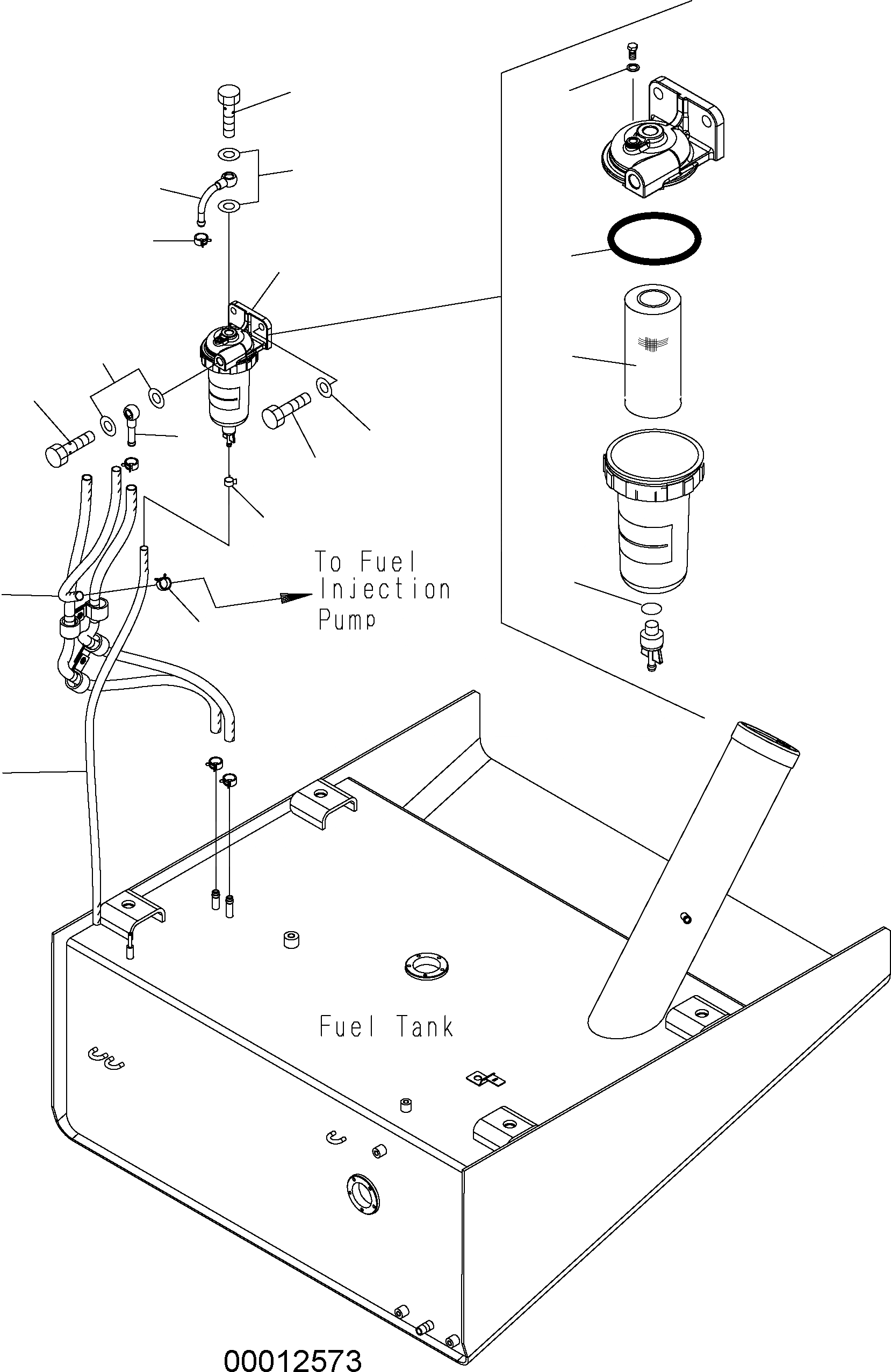 To Fuel
Injection
Pump

Fuel Tank

00012573