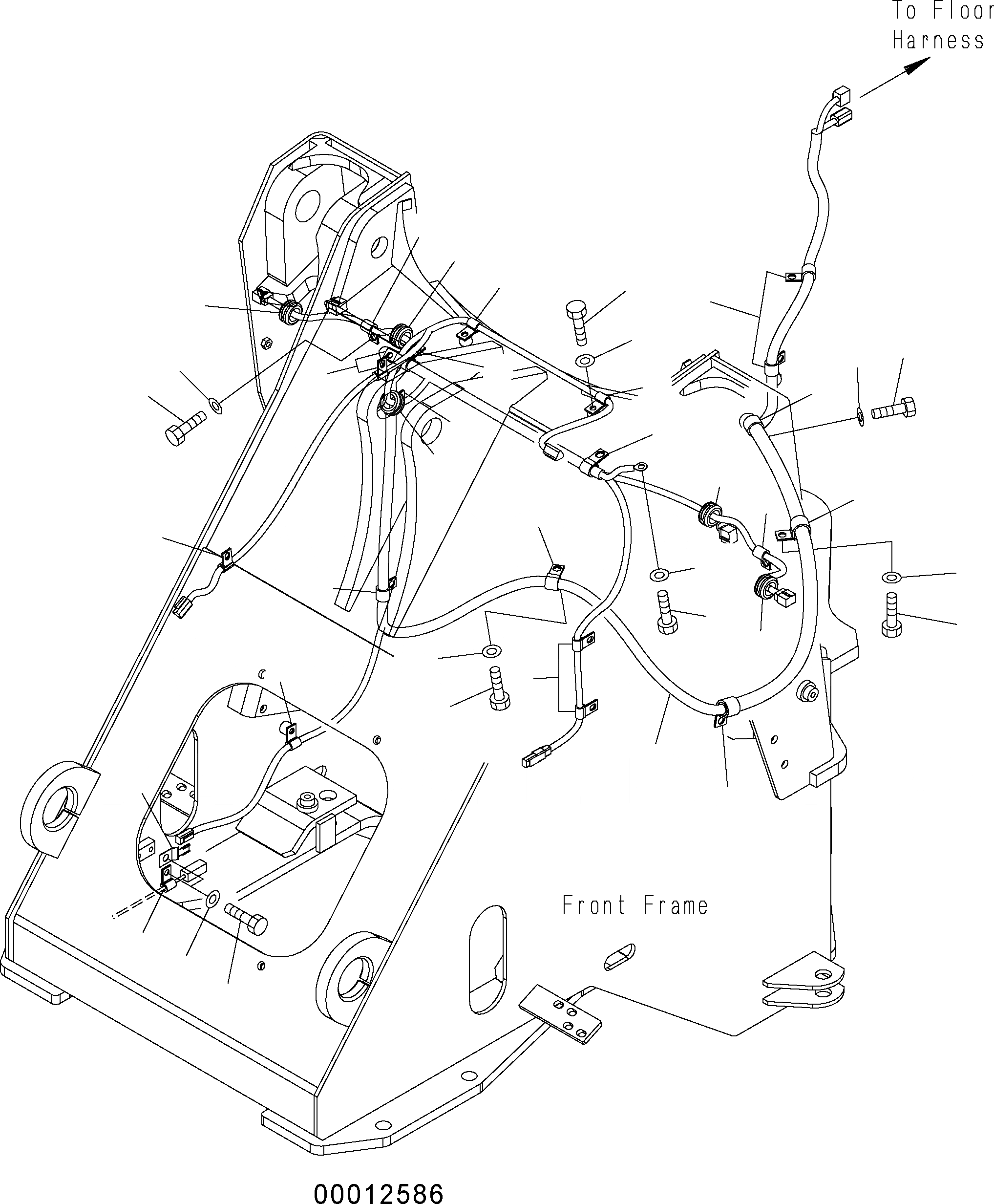 To Floor
Harness

Front Frame

00012586