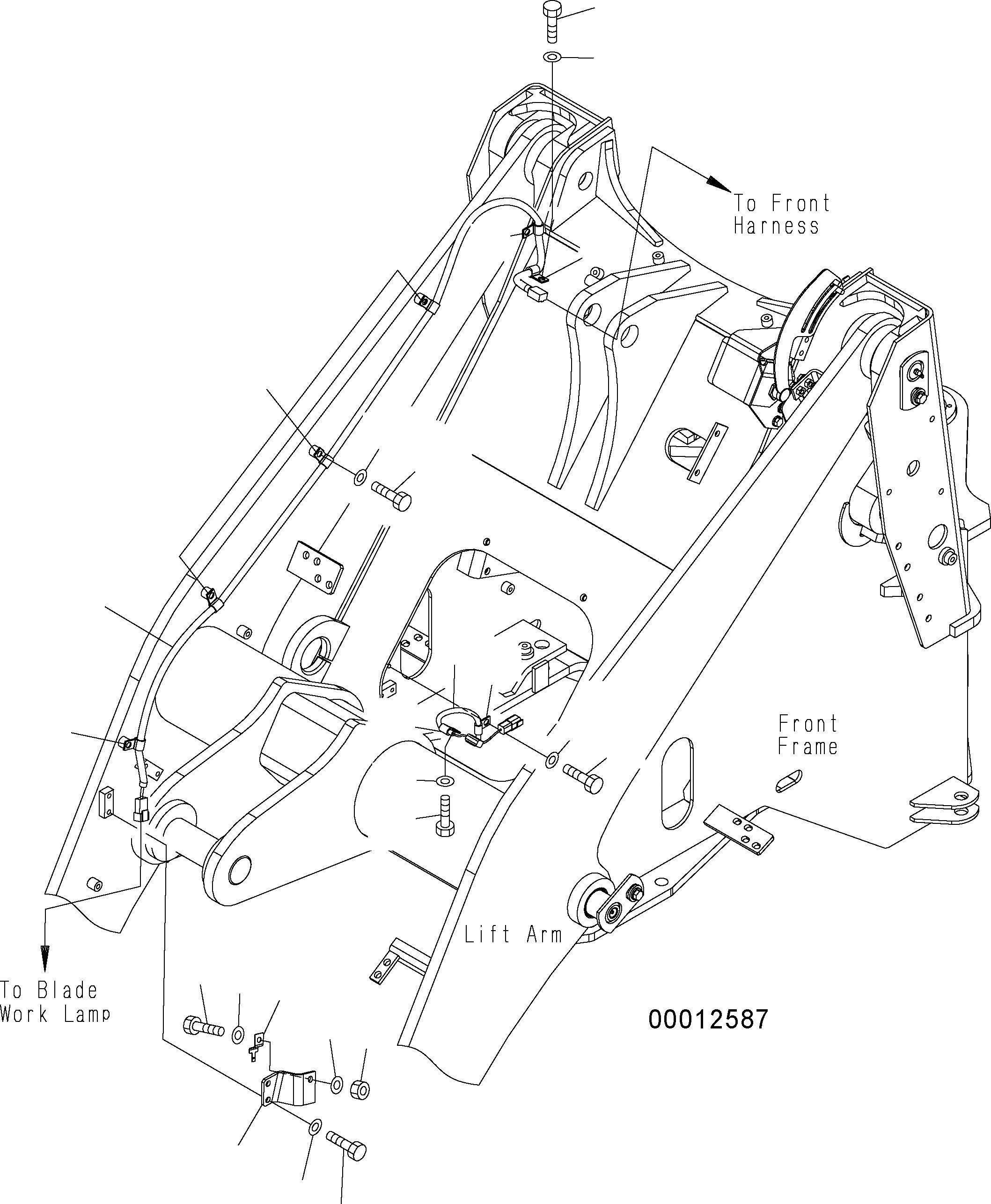 To Front Harness

Front Frame

Lift Arm

To Blade Work Lamp

00012587