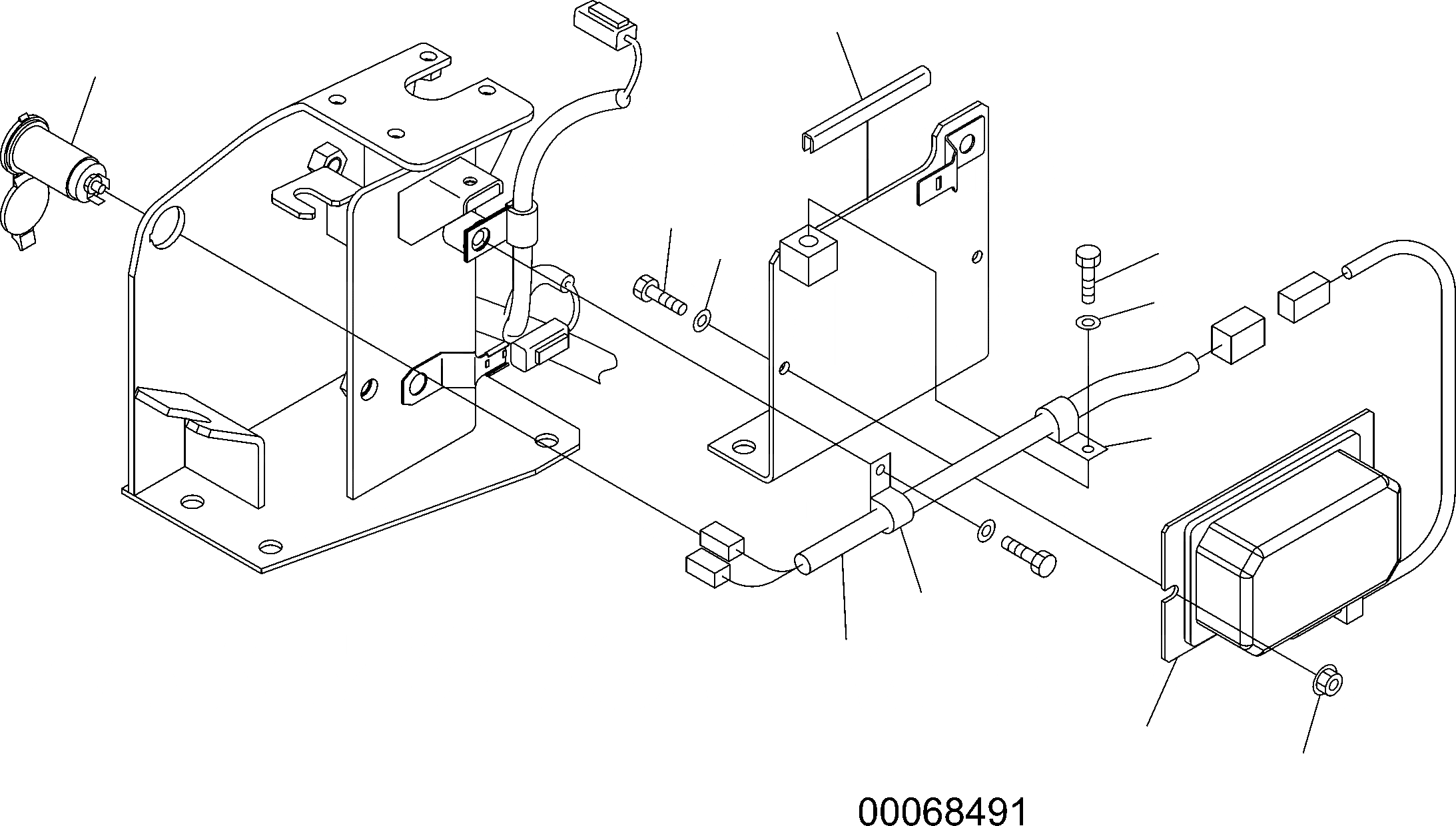 00068491