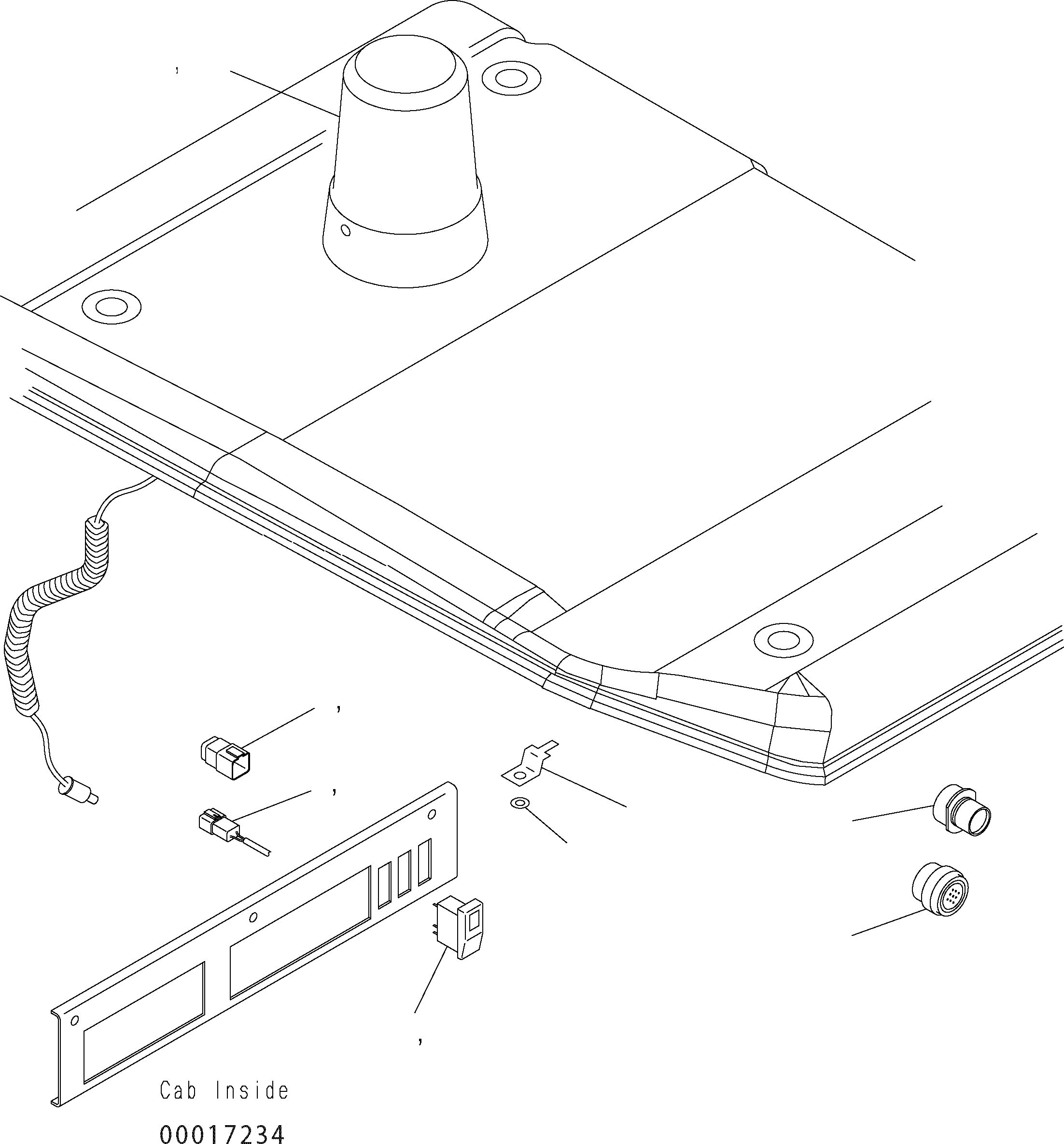 Cab Inside

00017234