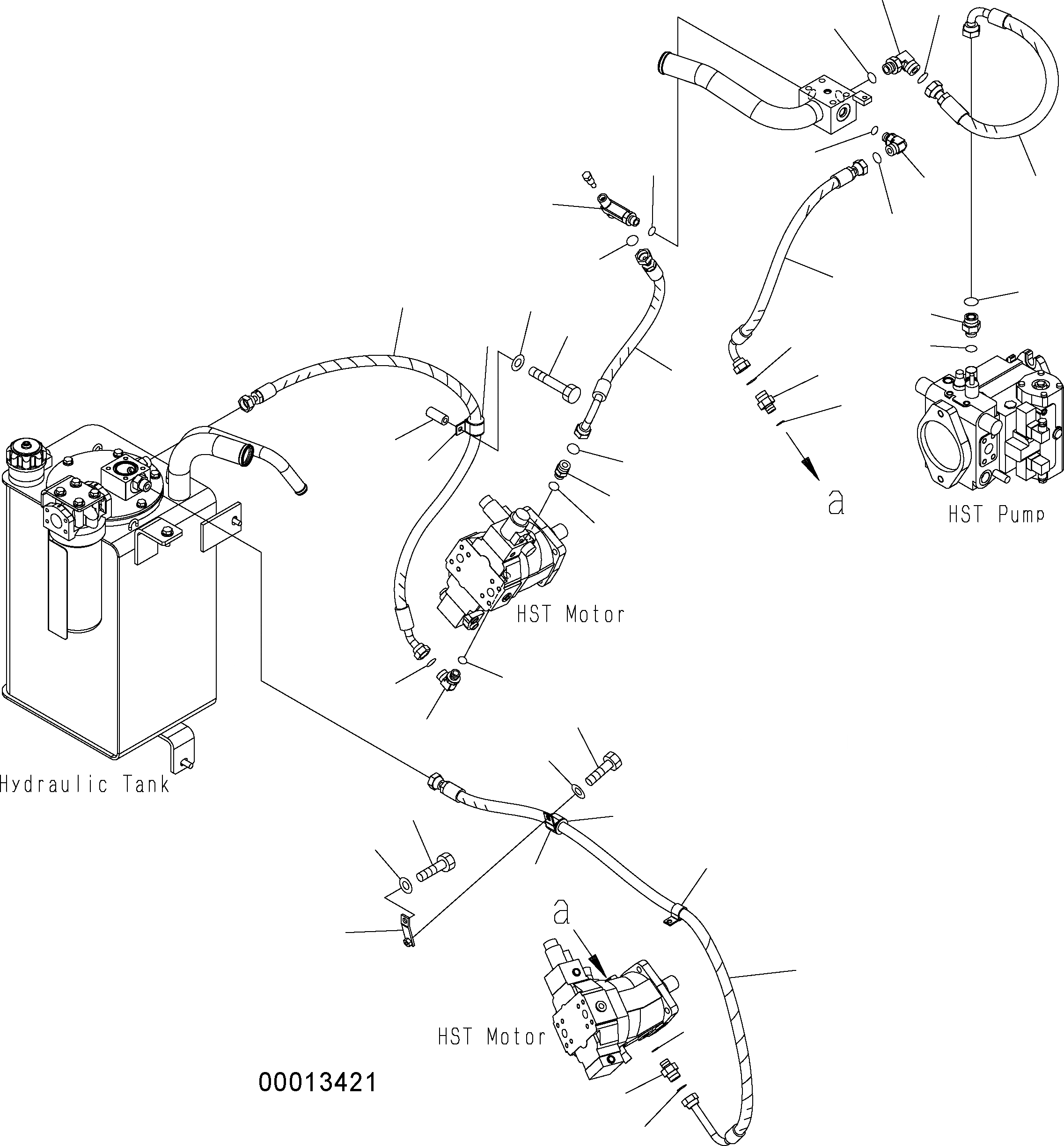 a

HST Pump

HST Motor

Hydraulic Tank

a

HST Motor

00013421