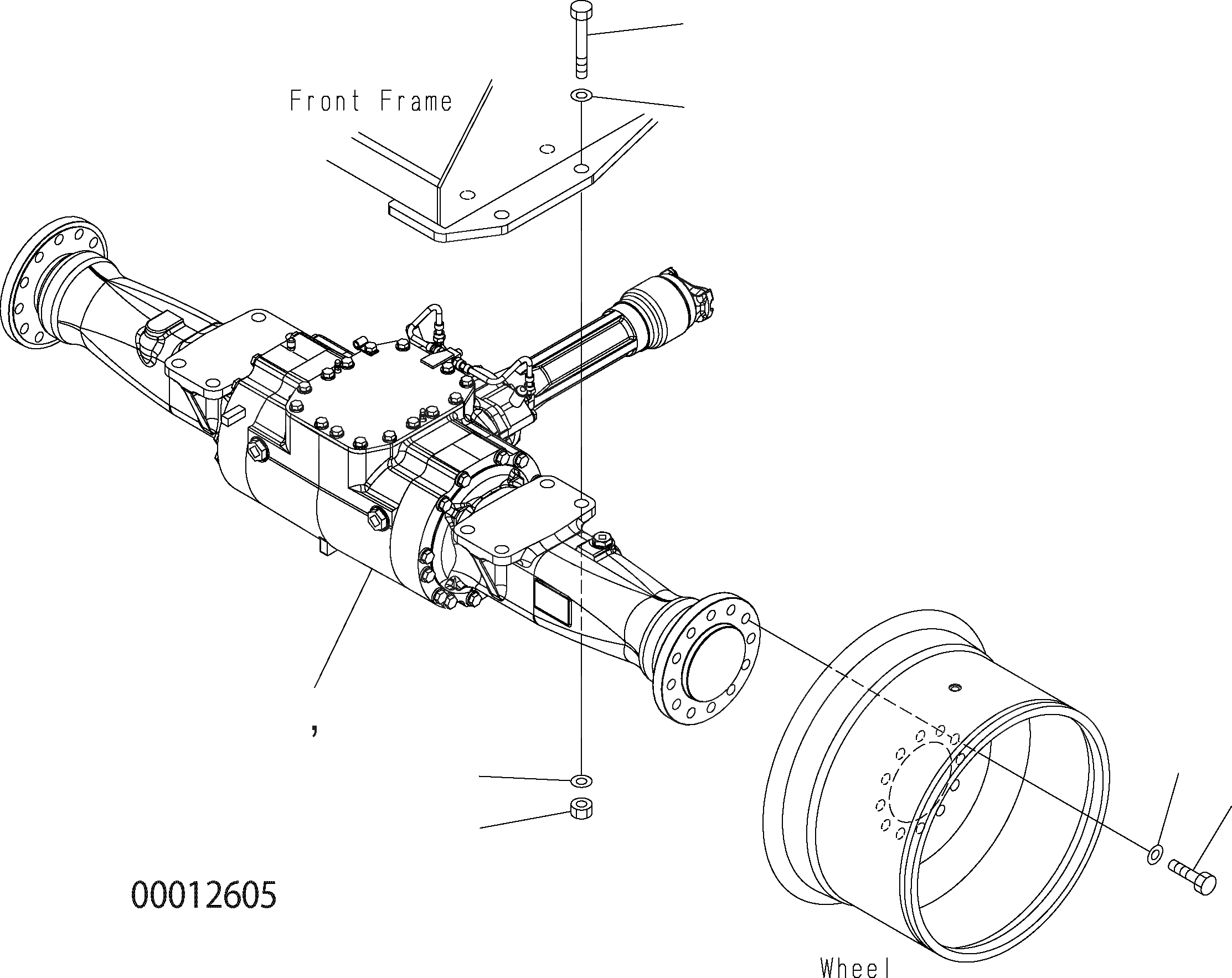 Front Frame

,

00012605

Wheel