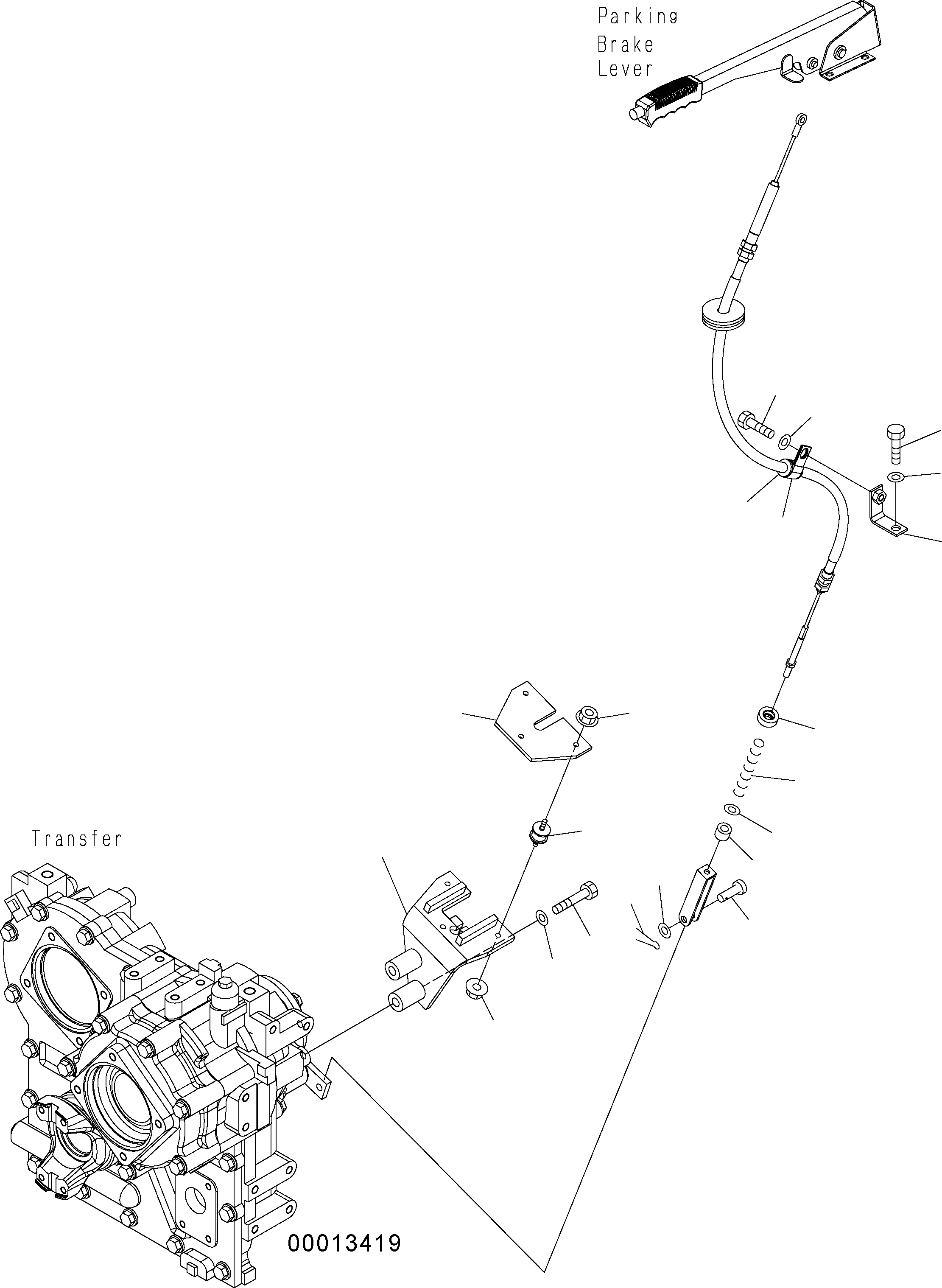 Parking
Brake
Lever

Transfer

00013419