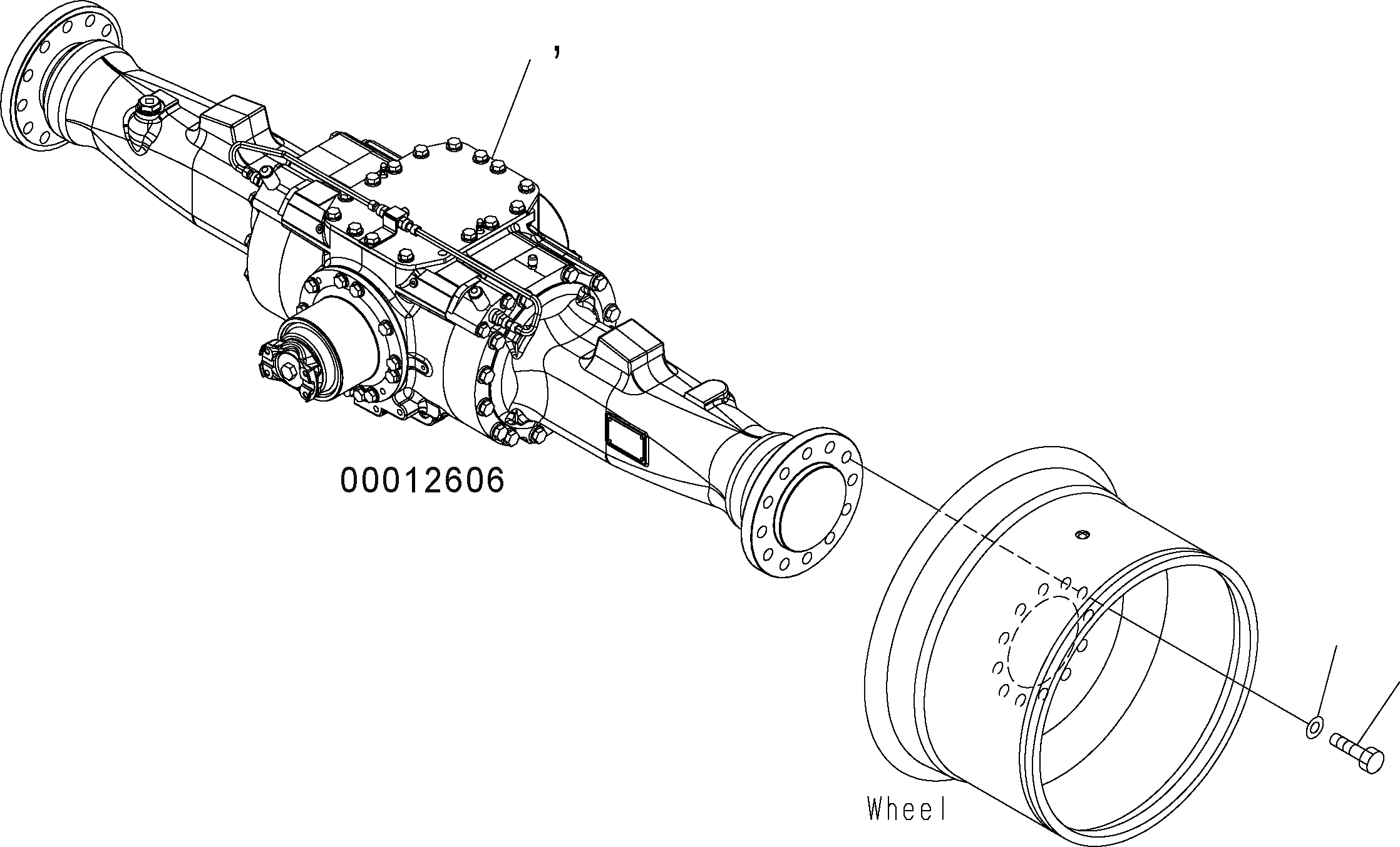 ,

00012606

Wheel