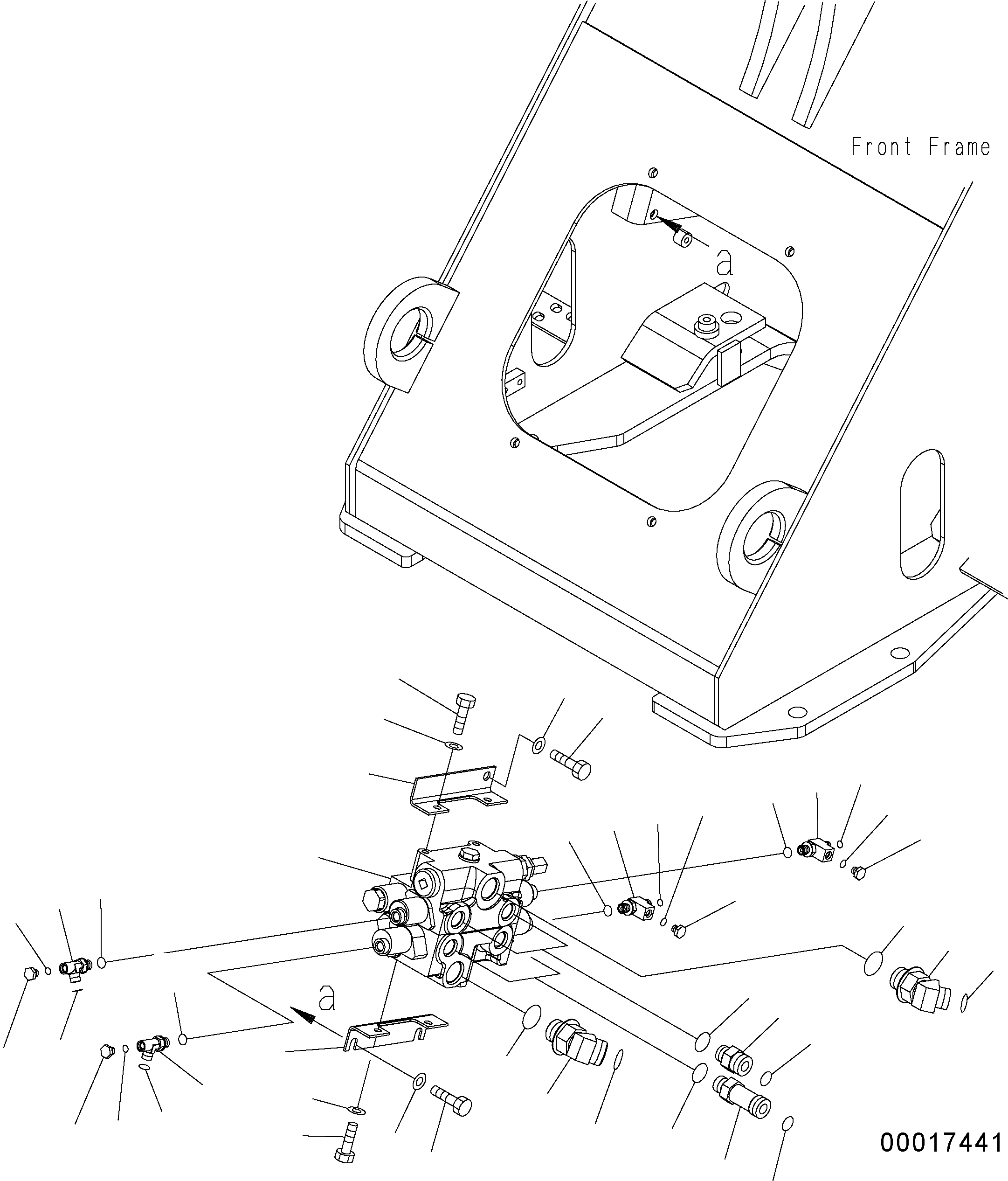 Front Frame

a

a

00017441