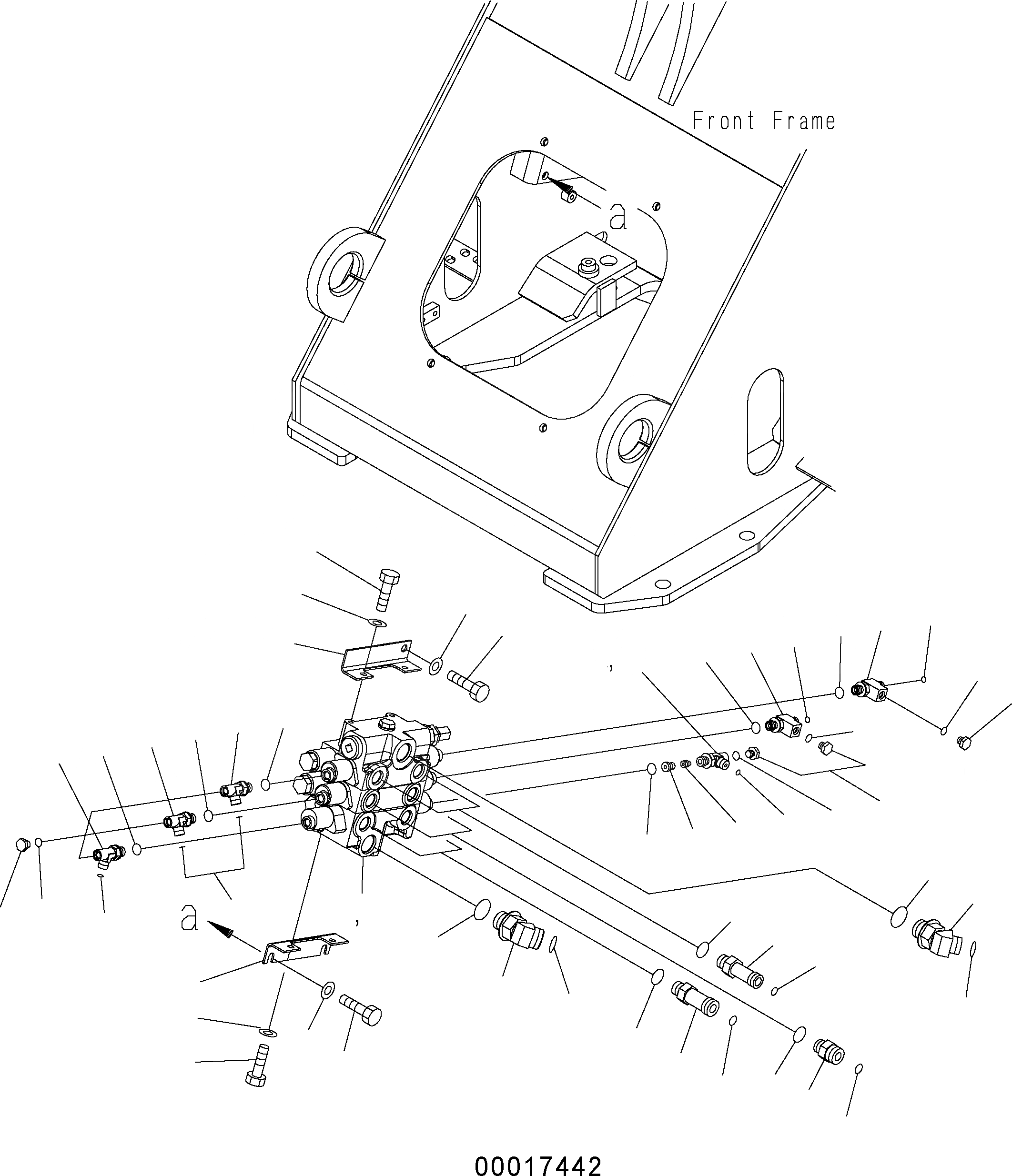 Front Frame

a

a

00017442