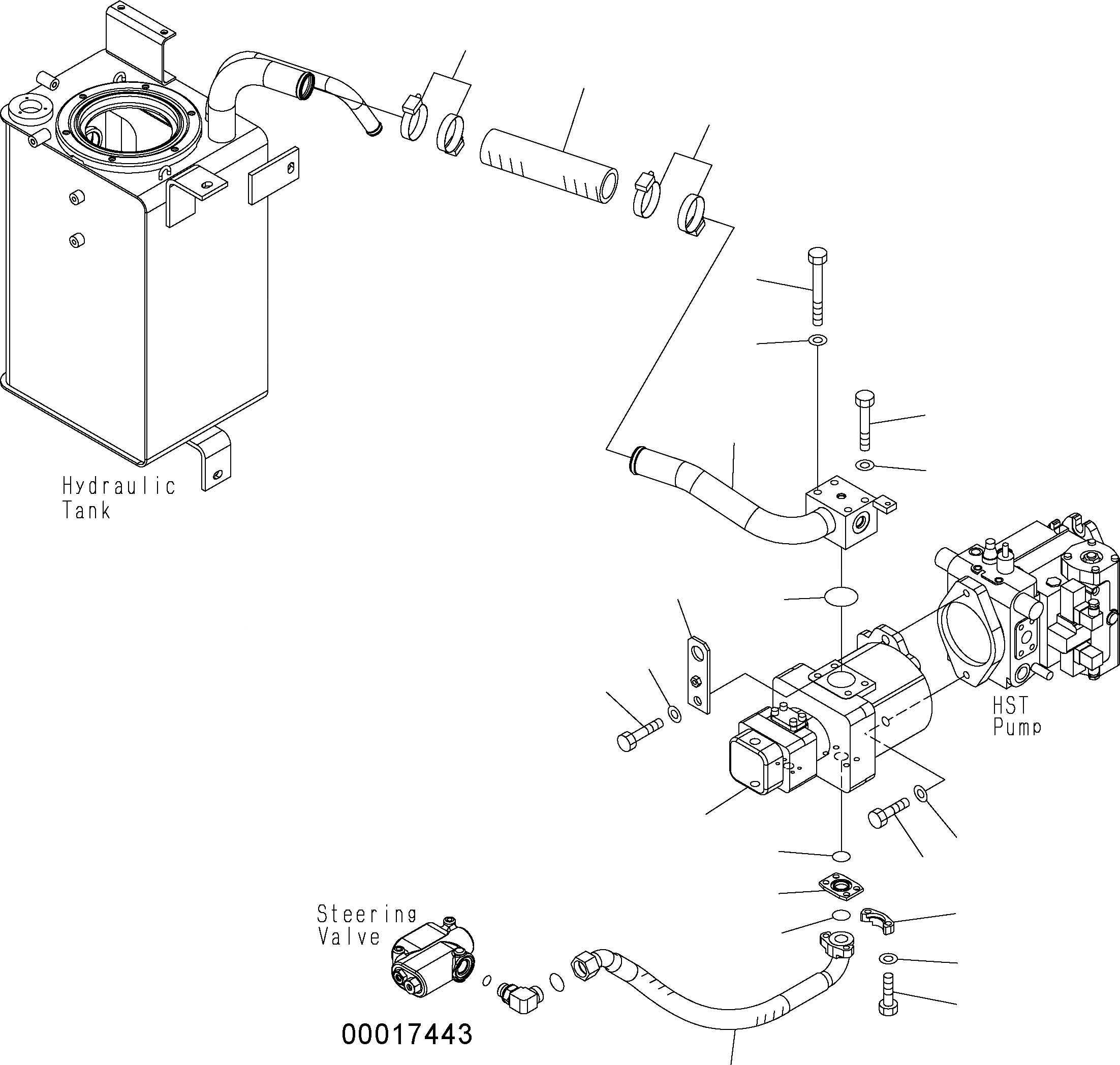 Hydraulic Tank

HST Pump

Steering Valve

00017443