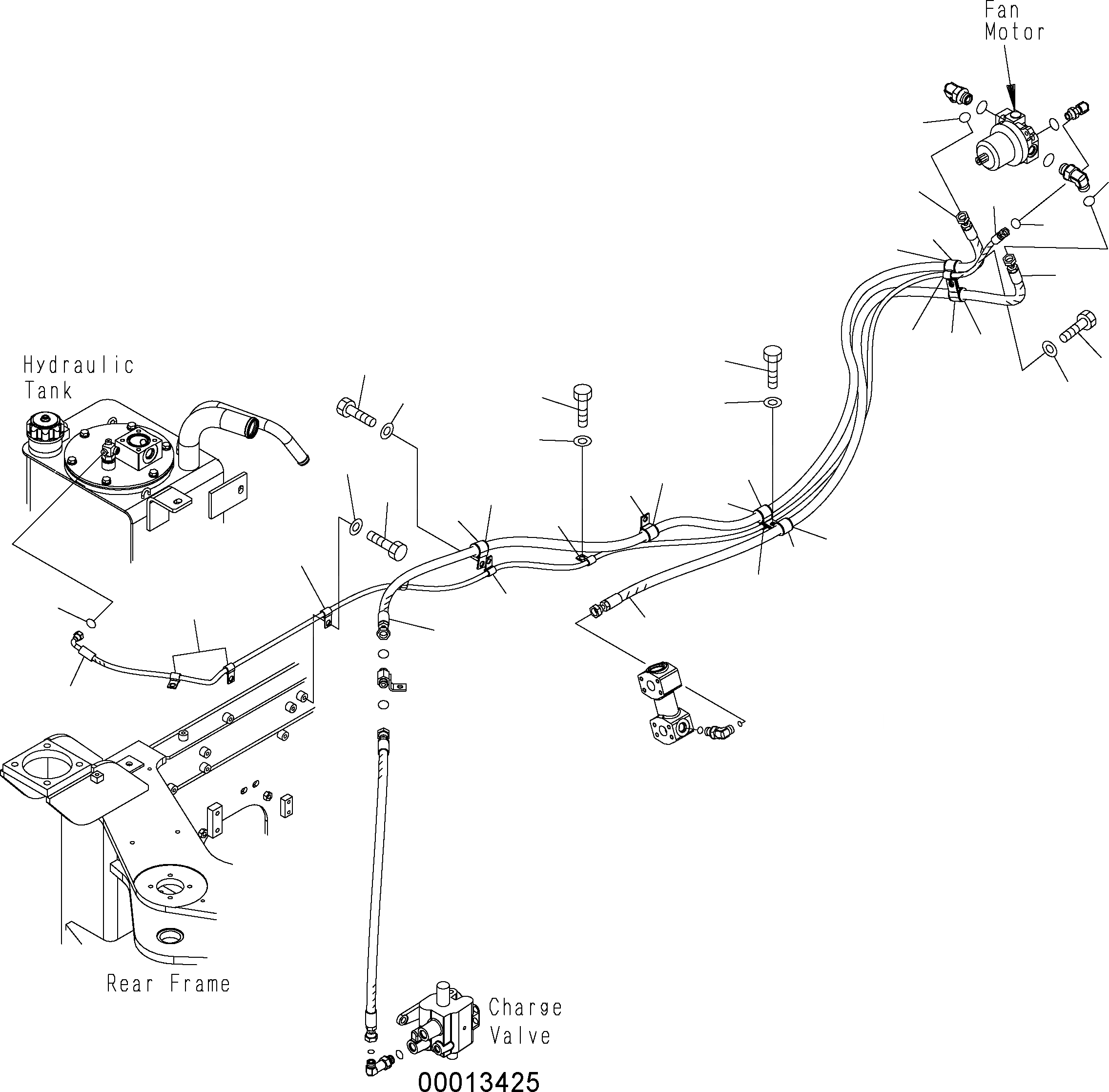 Fan Motor

Hydraulic Tank

Rear Frame

Charge Valve

00013425