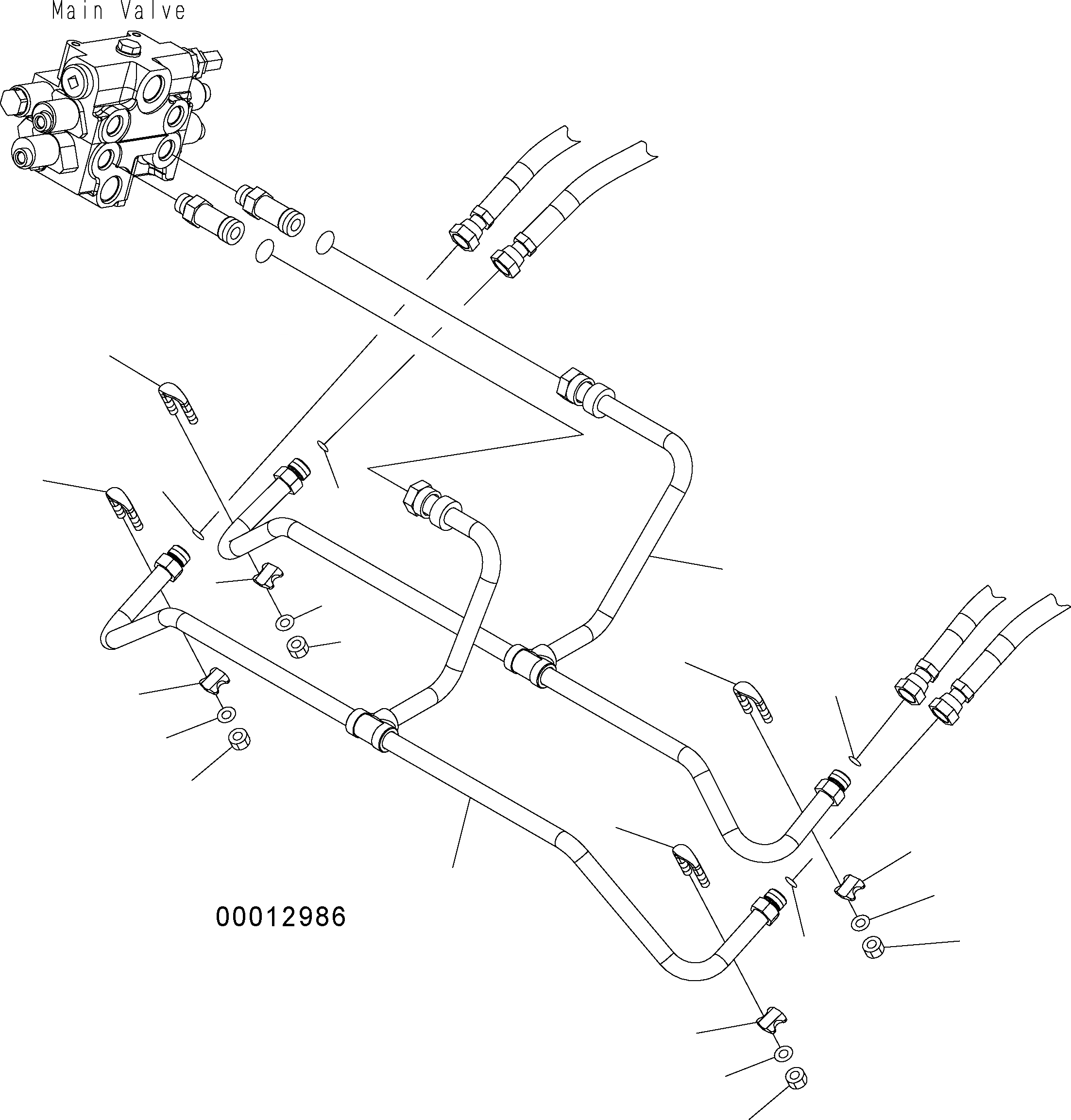 Main Valve

00012986