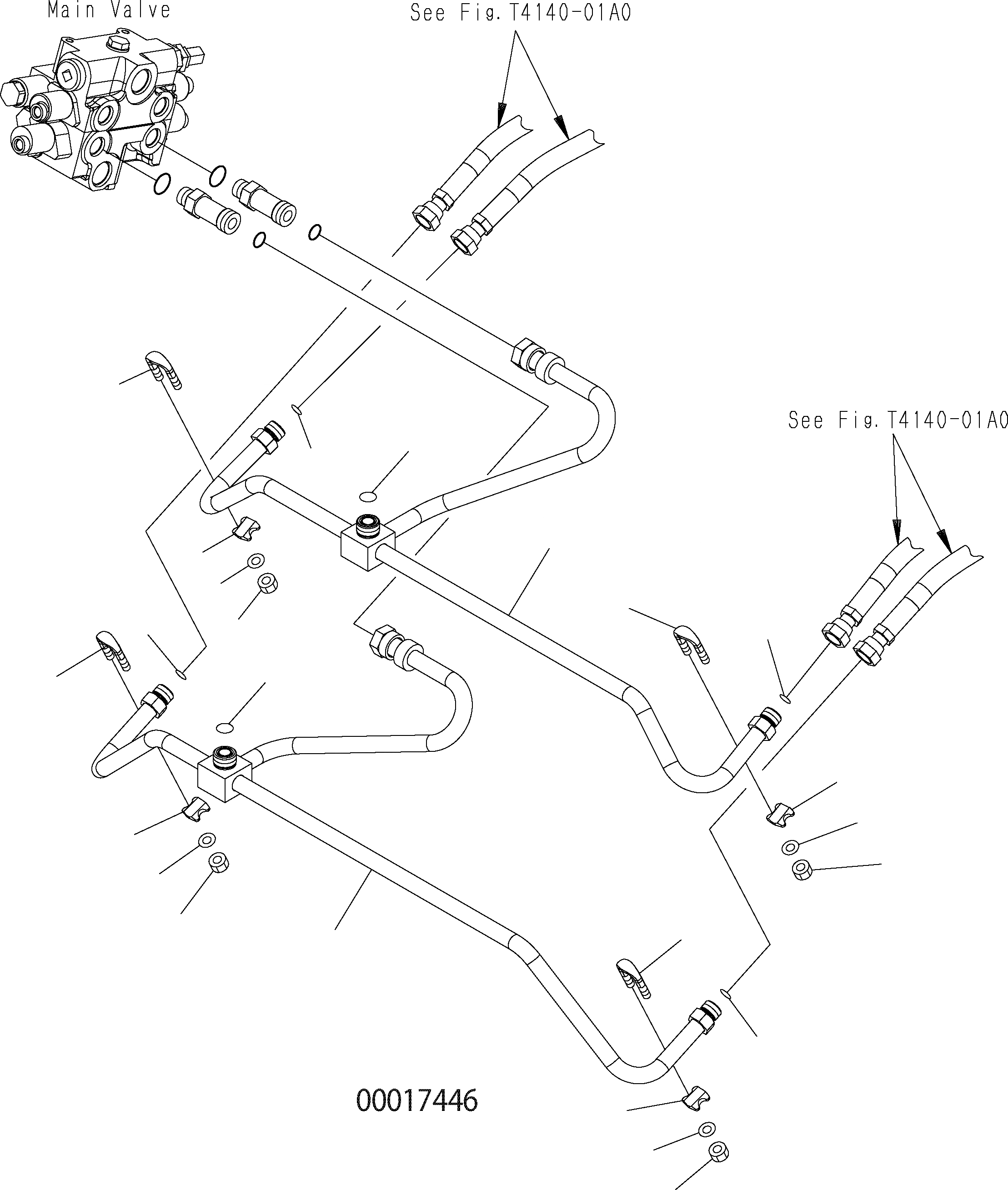 Main Valve

See Fig. T4140-01A0

See Fig. T4140-01A0

00017446