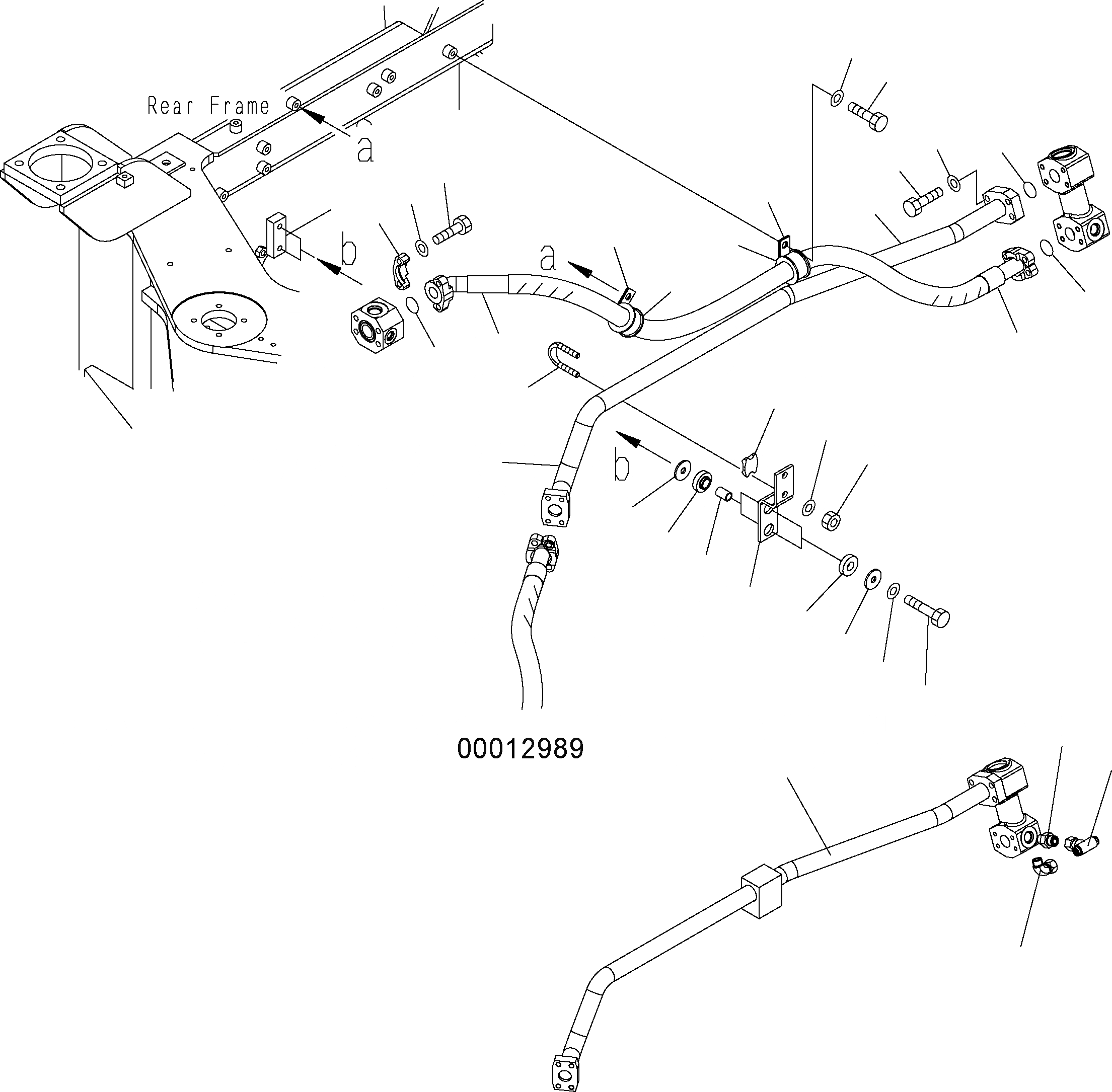 Rear Frame
a
b
a
b
00012989