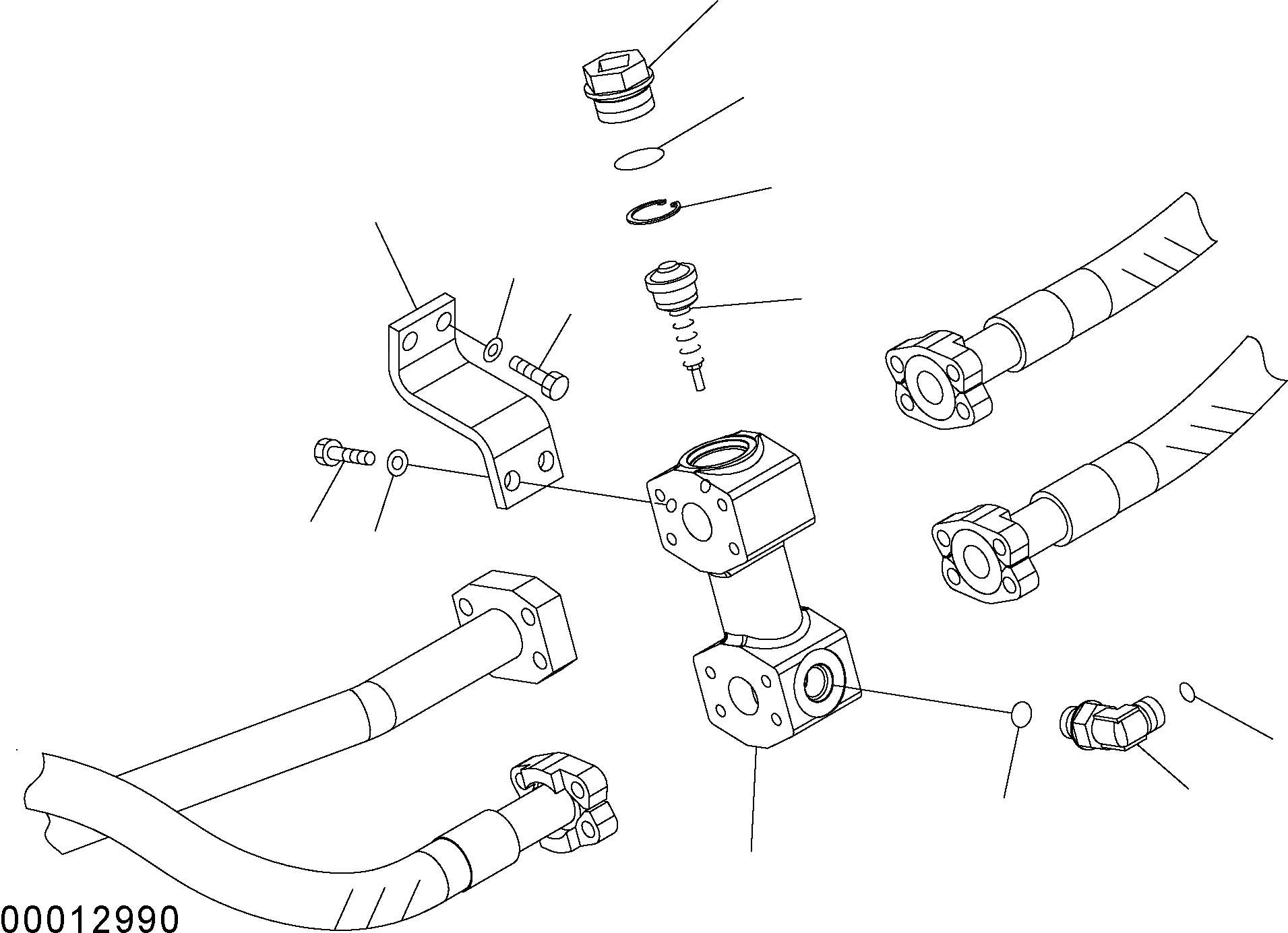 00012990