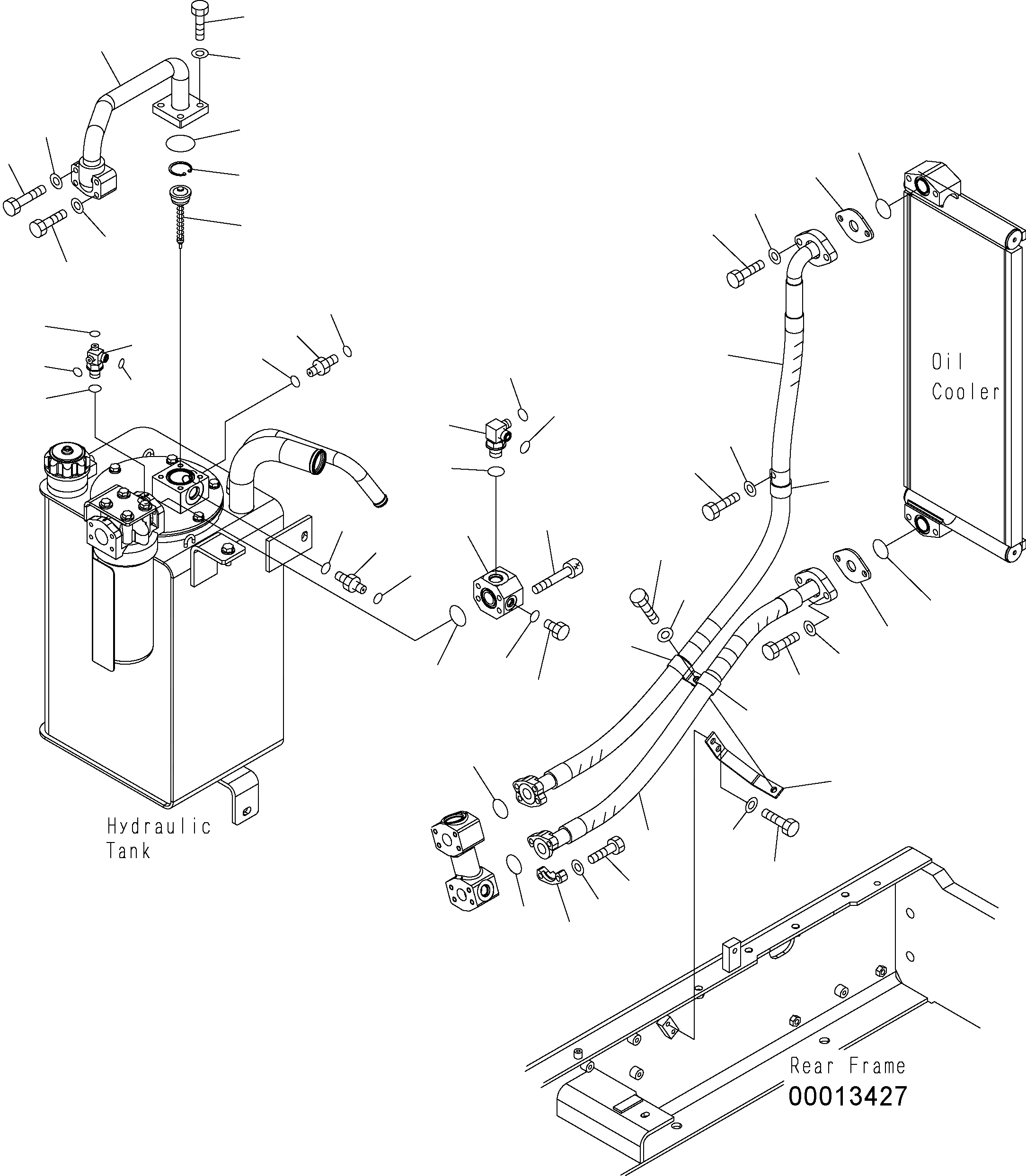 Oil Cooler

Hydraulic Tank

Rear Frame

00013427