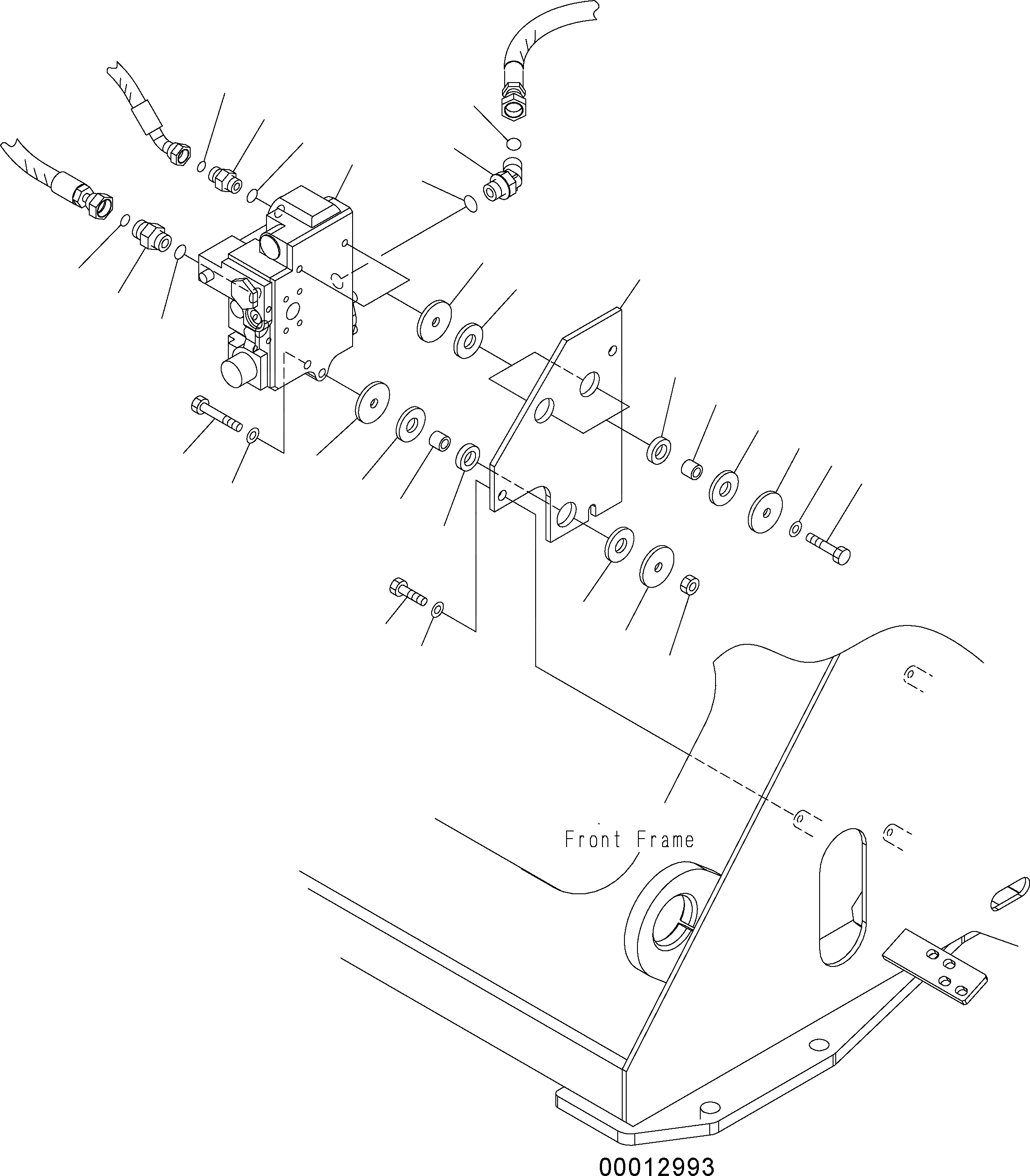 Front Frame

00012993