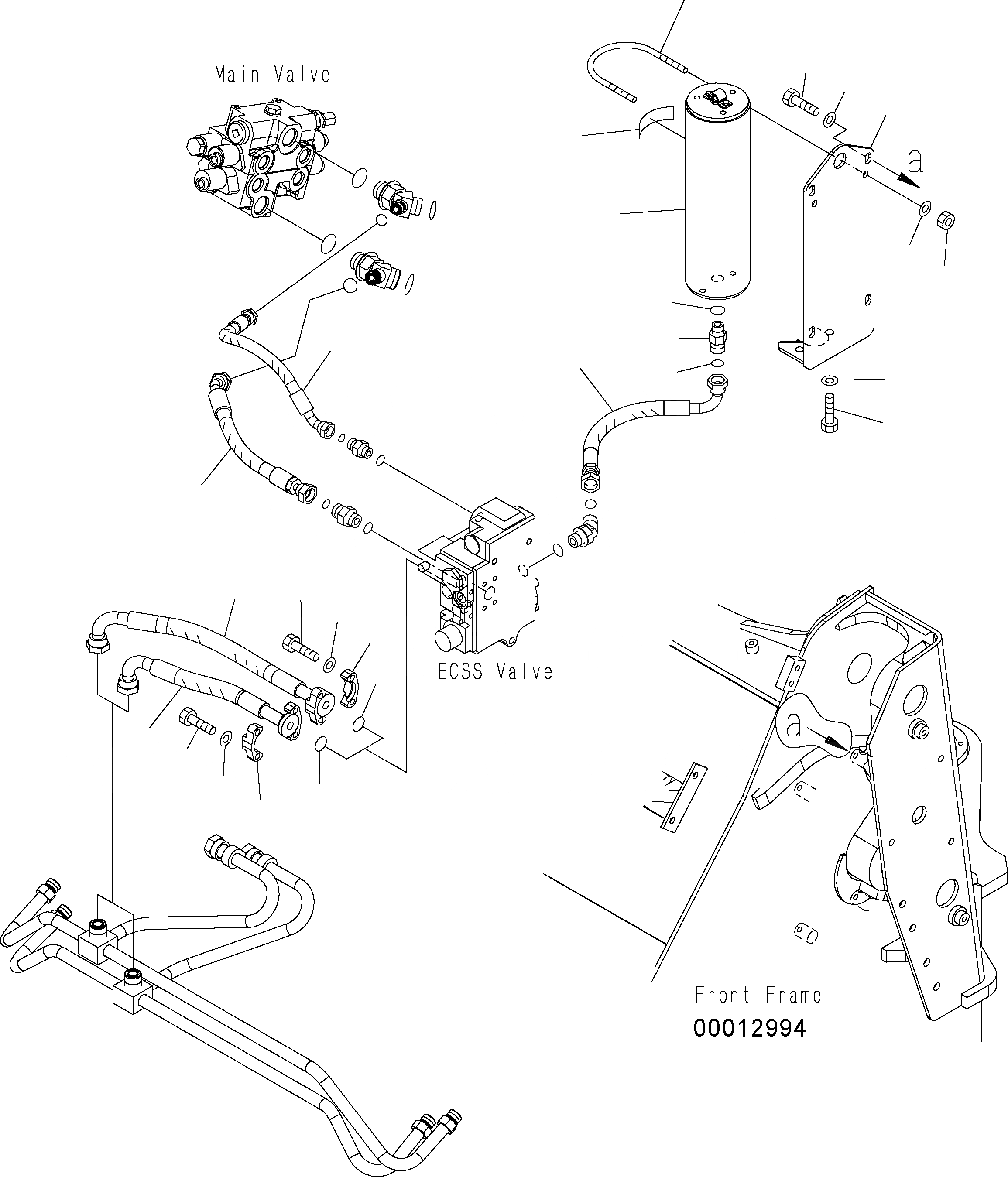 Main Valve

a

ECSS Valve

a

Front Frame

00012994