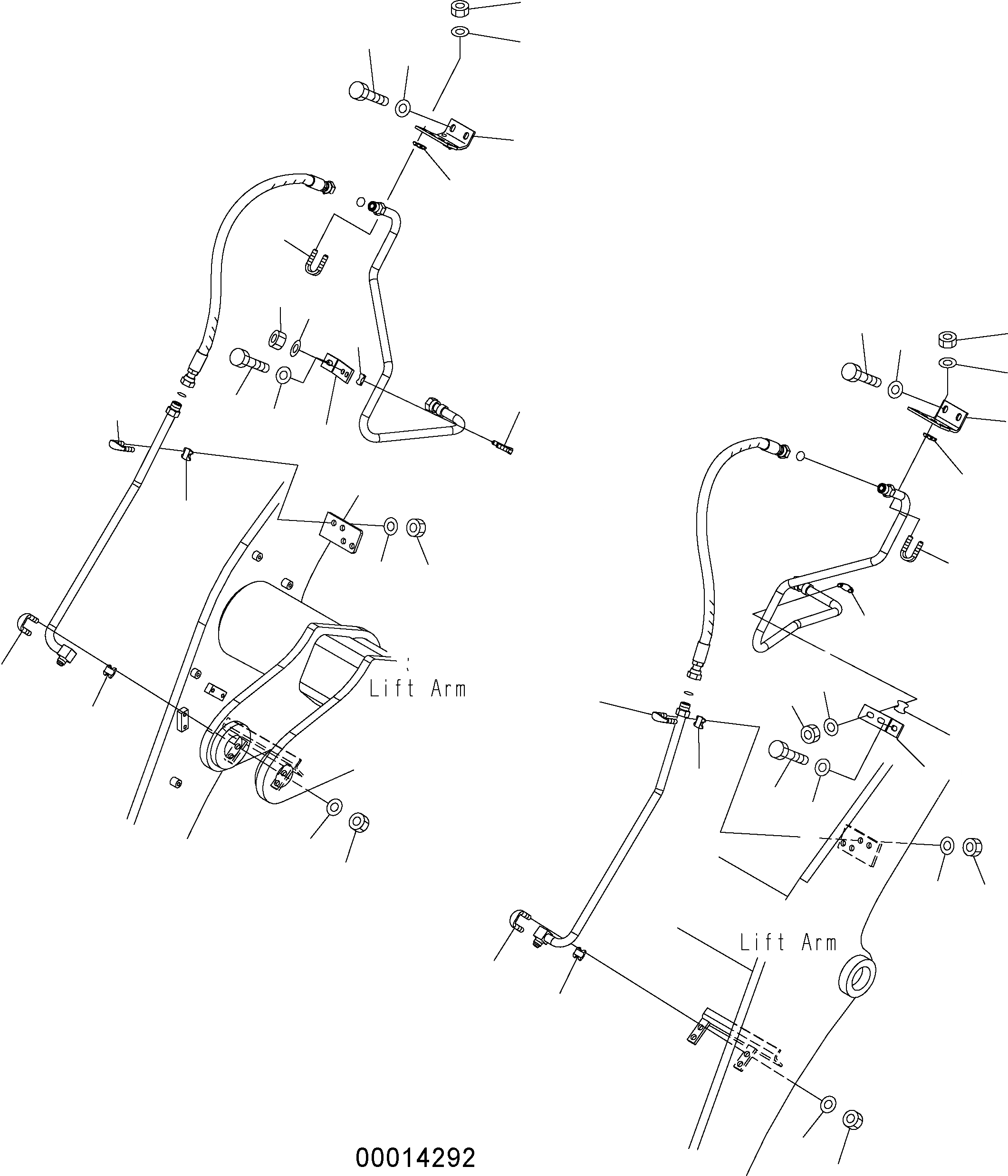 Lift Arm

Lift Arm

00014292