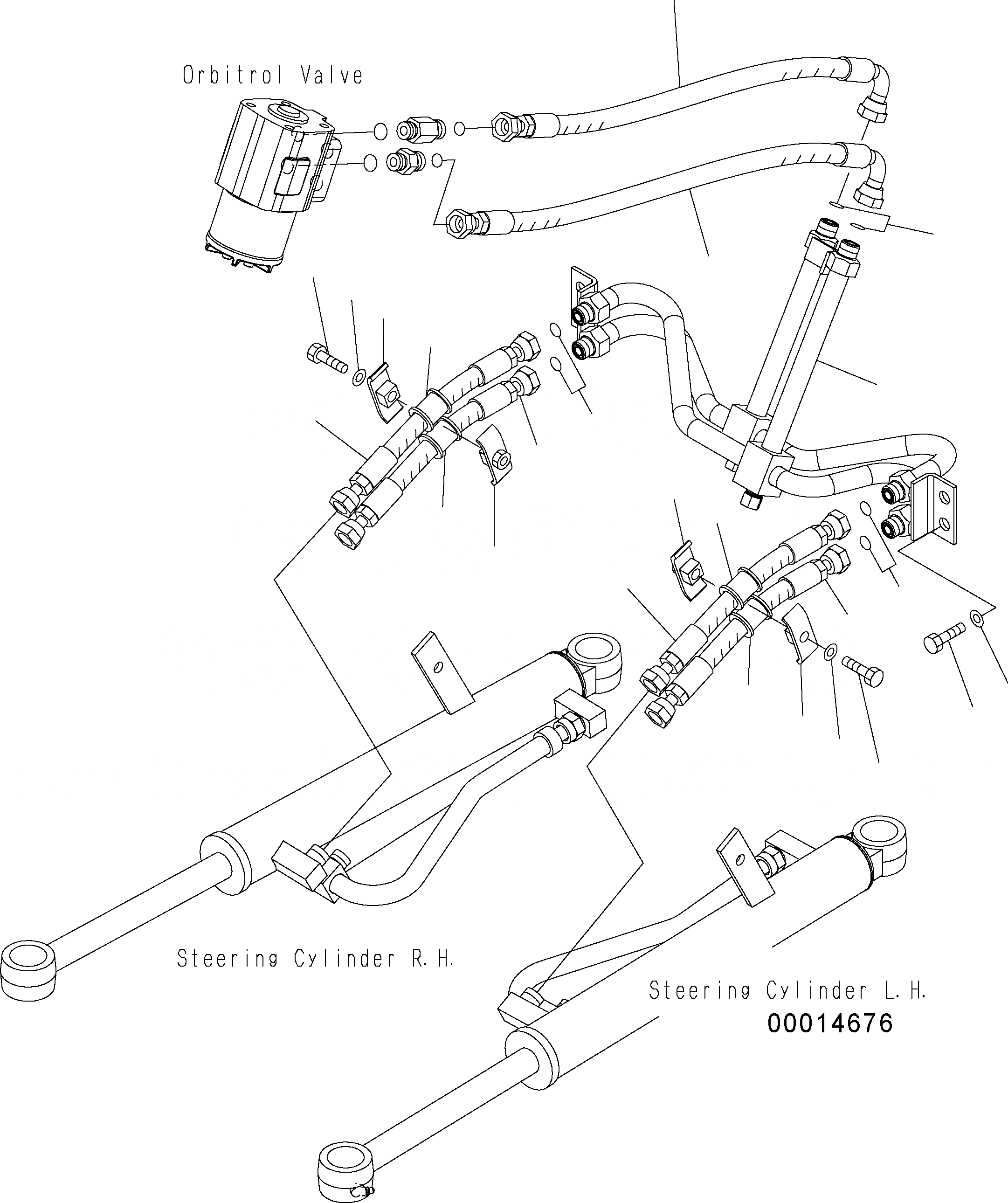 Orbitrol Valve

Steering Cylinder R.H.

Steering Cylinder L.H.

00014676