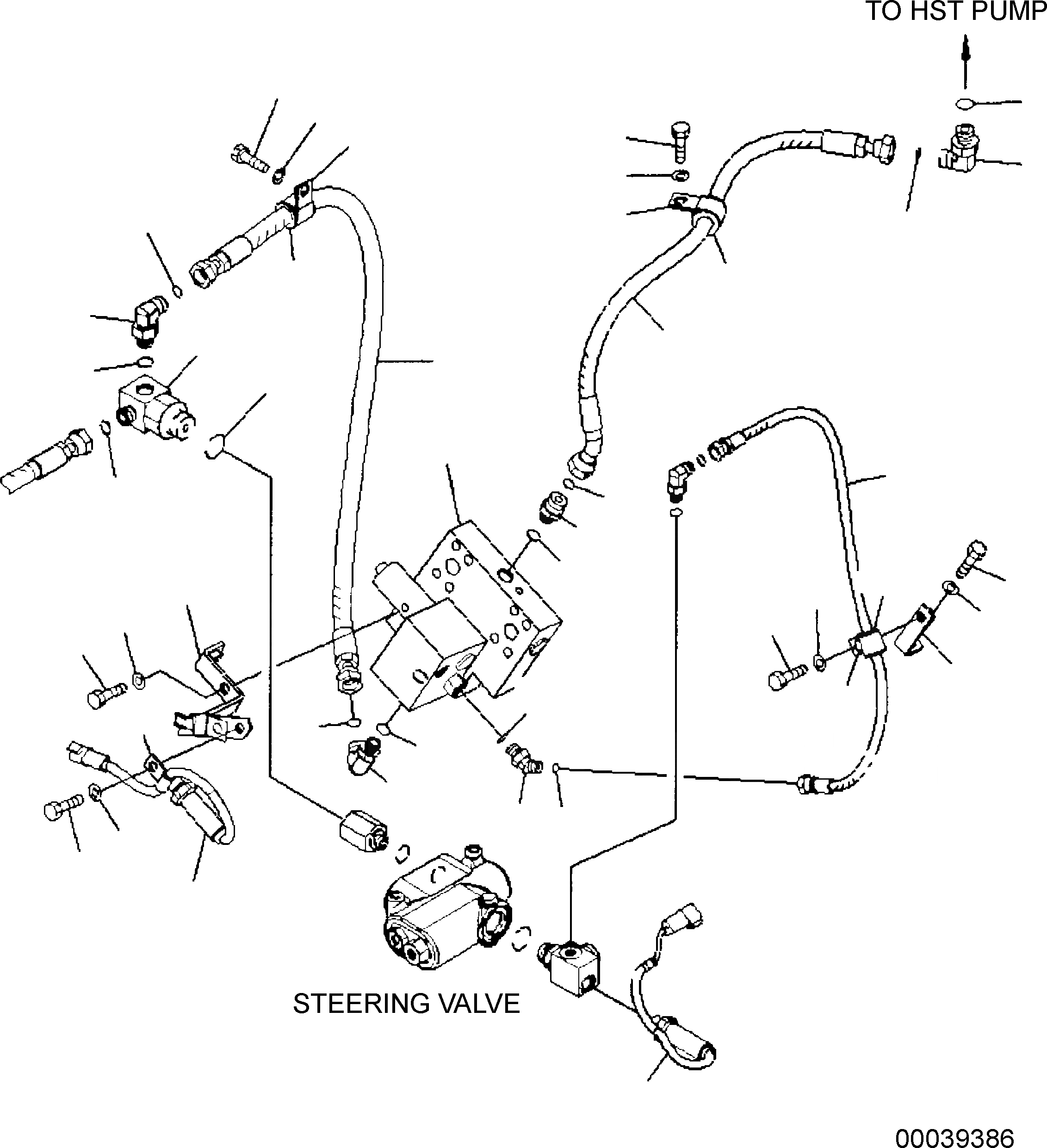 TO HST PUMP

STEERING VALVE

00039386