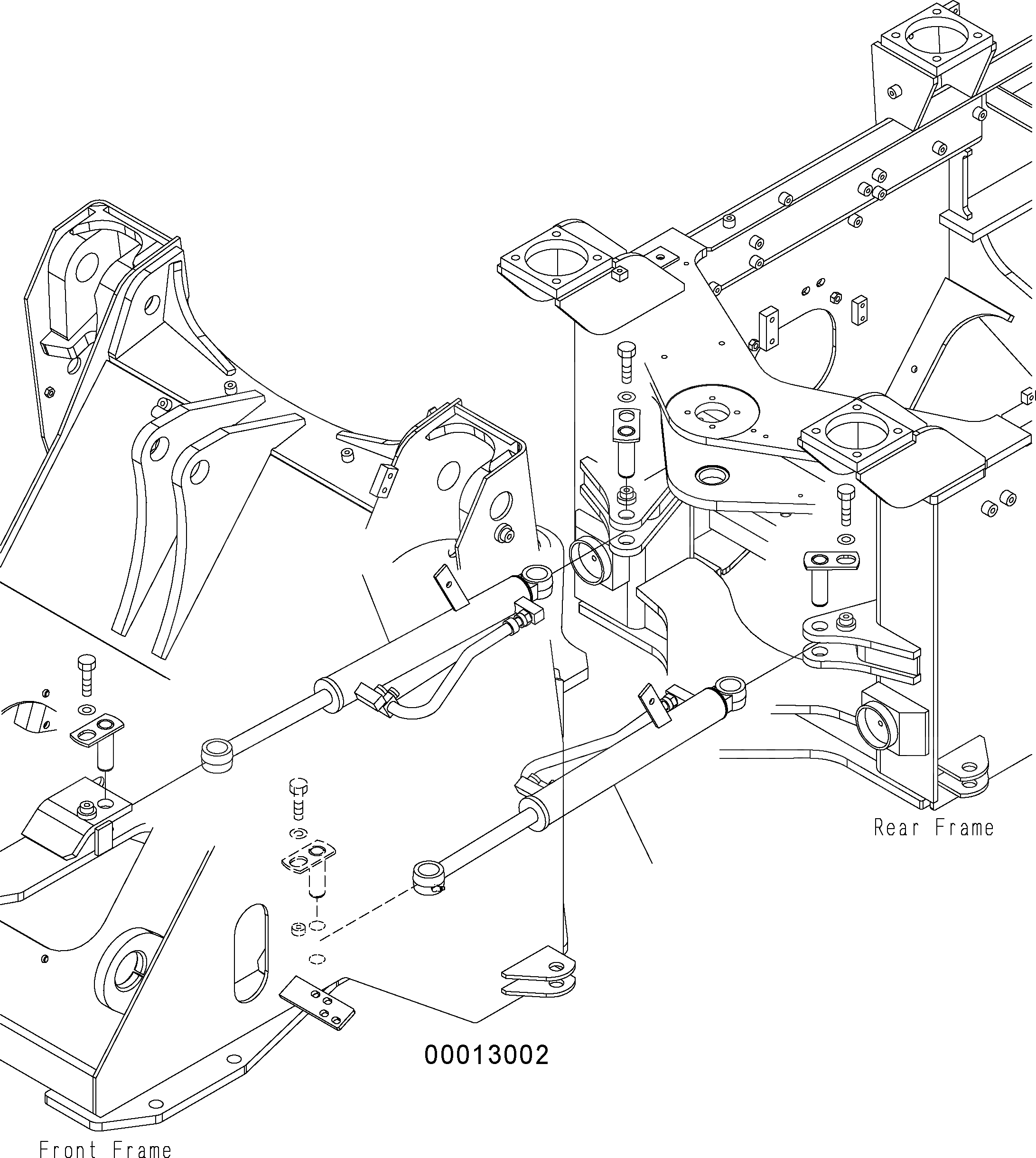 Rear Frame

00013002

Front Frame